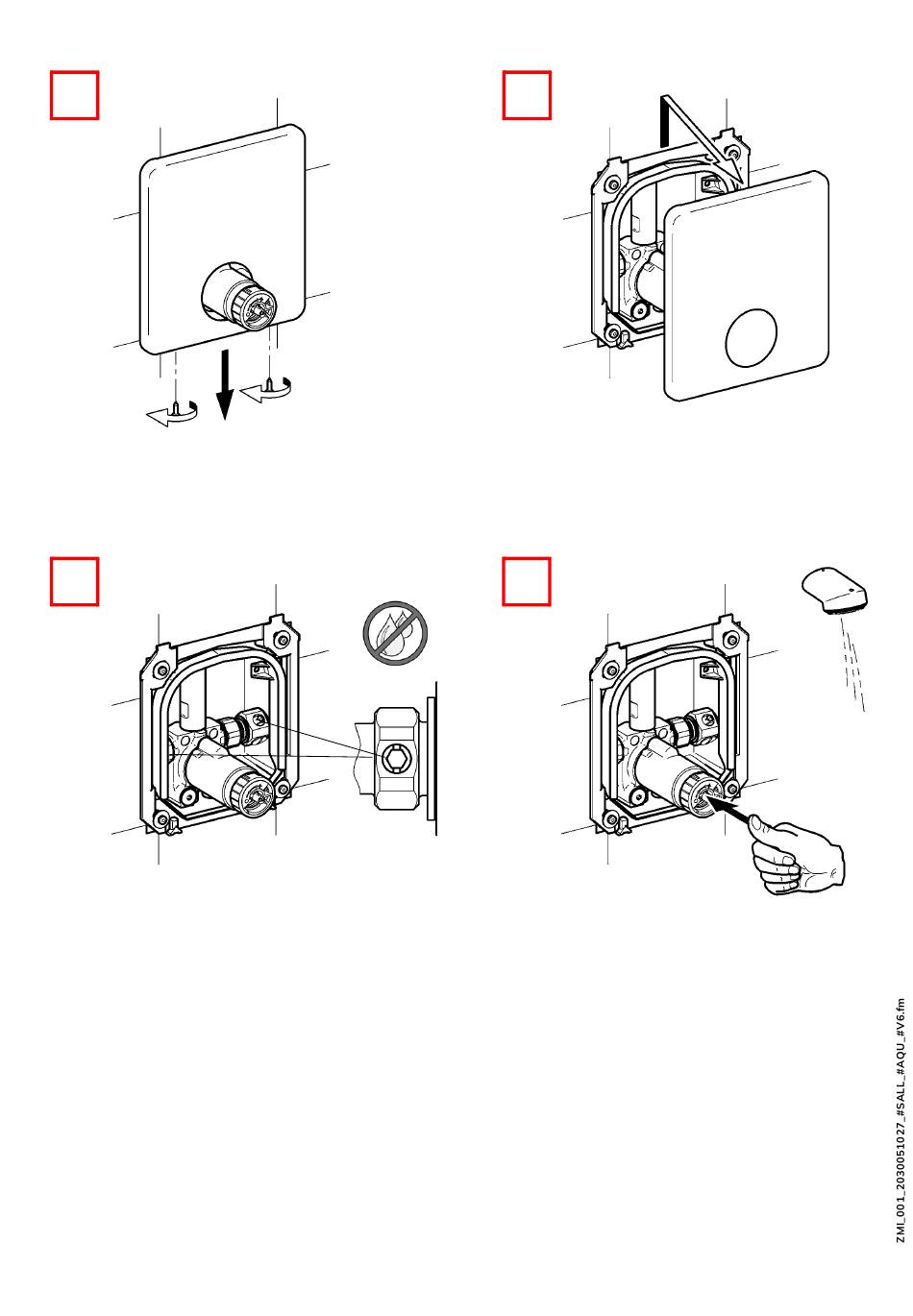 ZMI_001_2030051027_#SALL_#AQU_#V6.fm