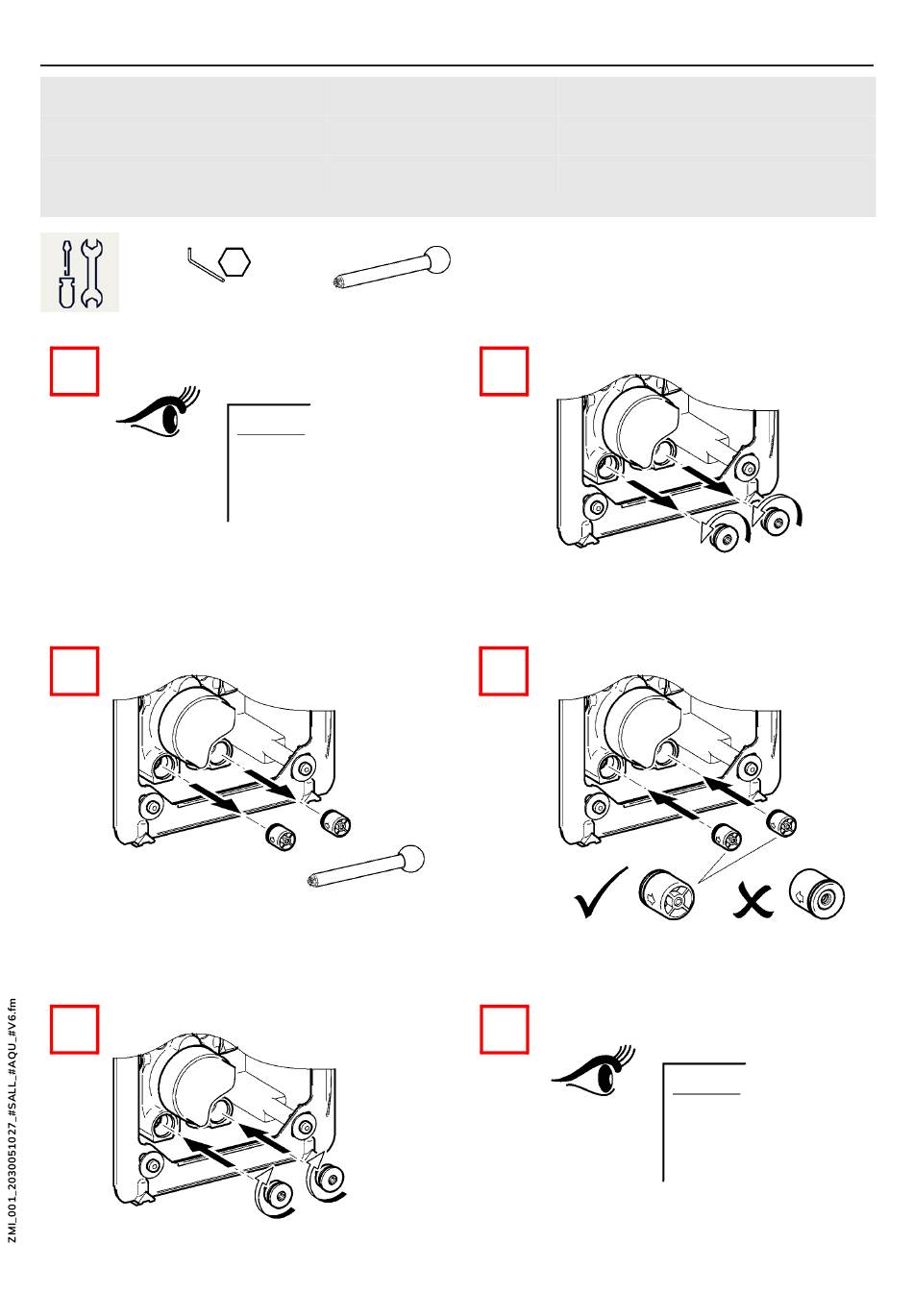 ZMI_001_2030051027_#SALL_#AQU_#V6.fm