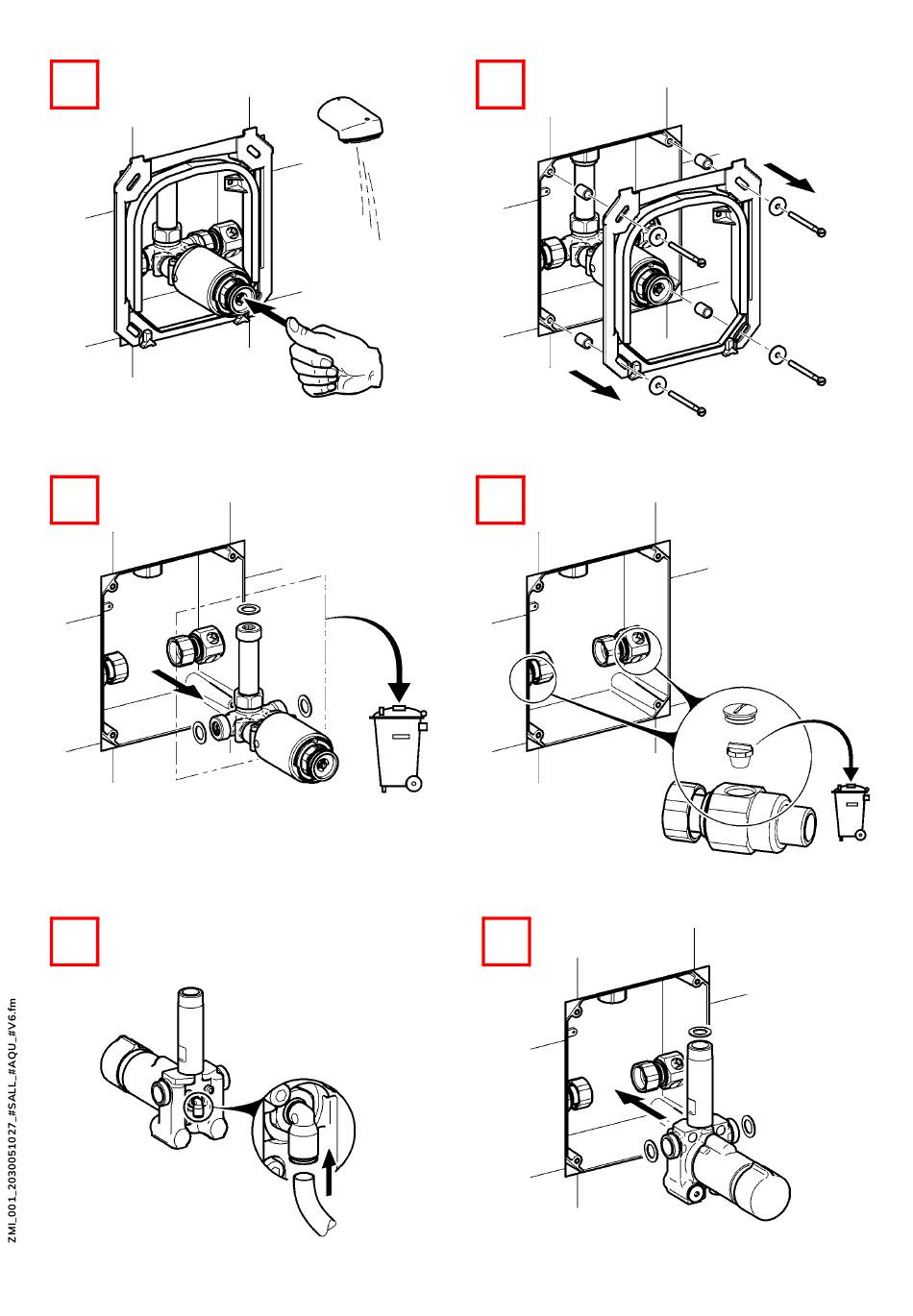 ZMI_001_2030051027_#SALL_#AQU_#V6.fm