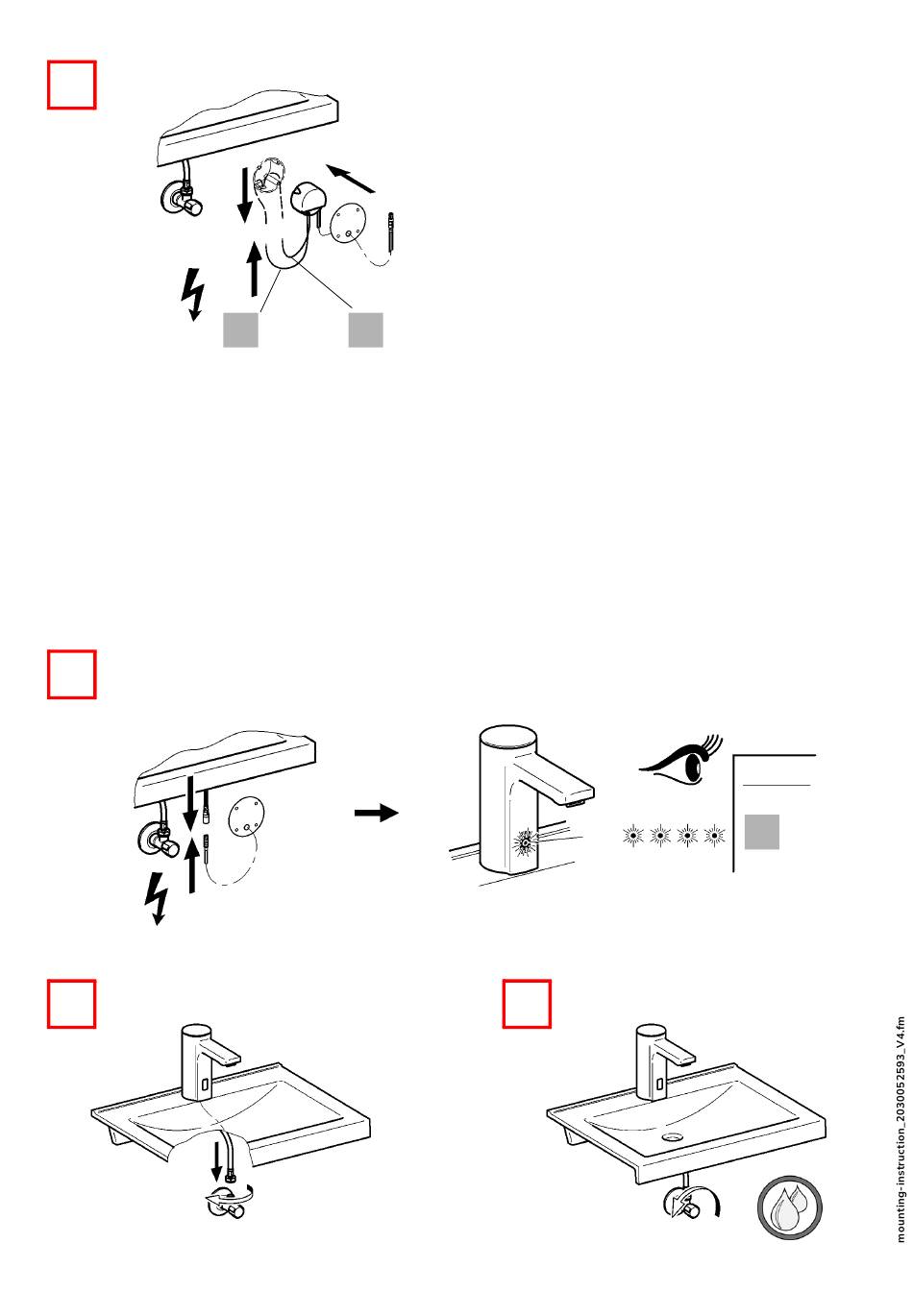 mounting-instruction_2030052593_V4.fm