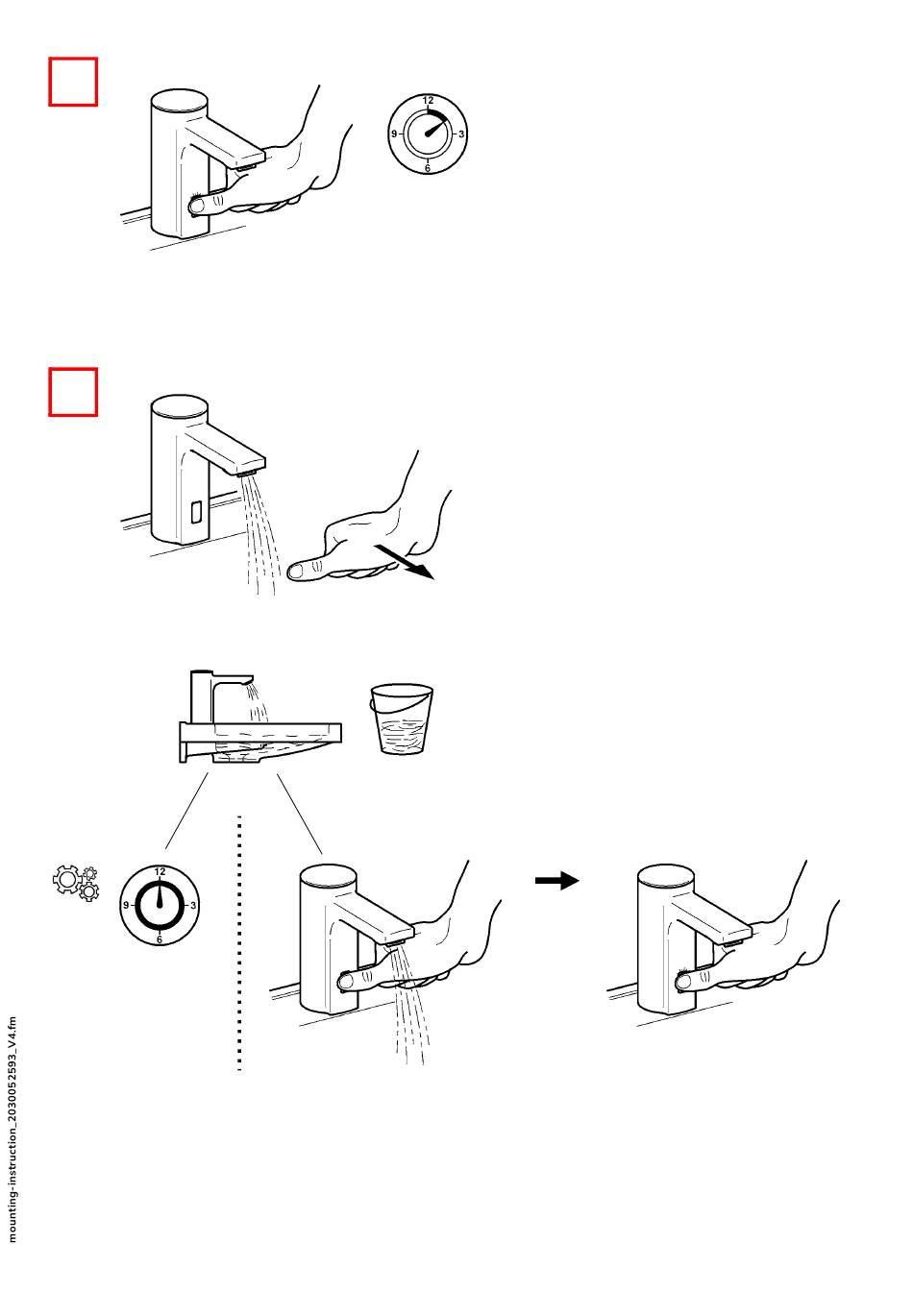 12
9
3
6

12
9
3
6

mounting-instruction_2030052593_V4.fm