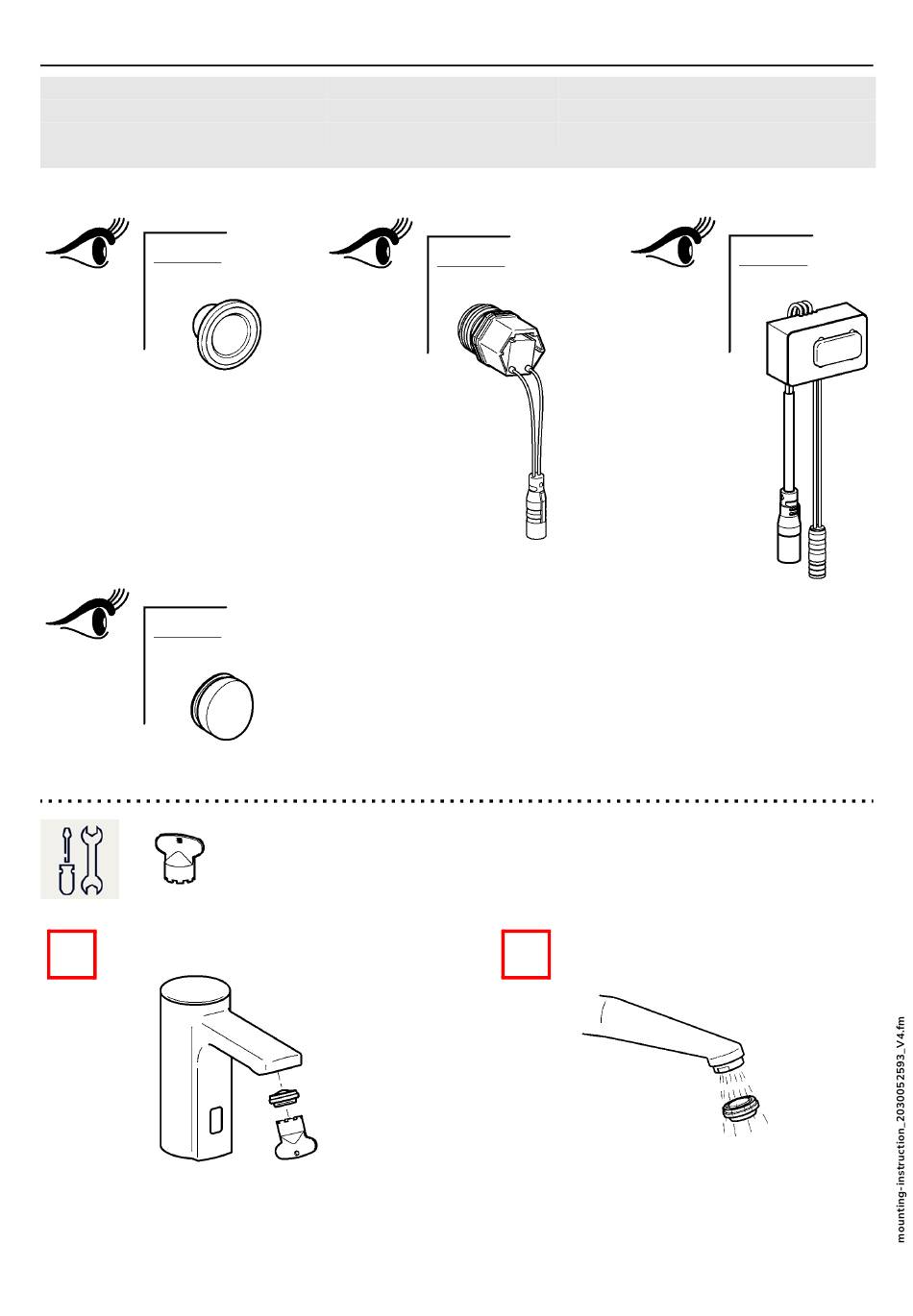 mounting-instruction_2030052593_V4.fm