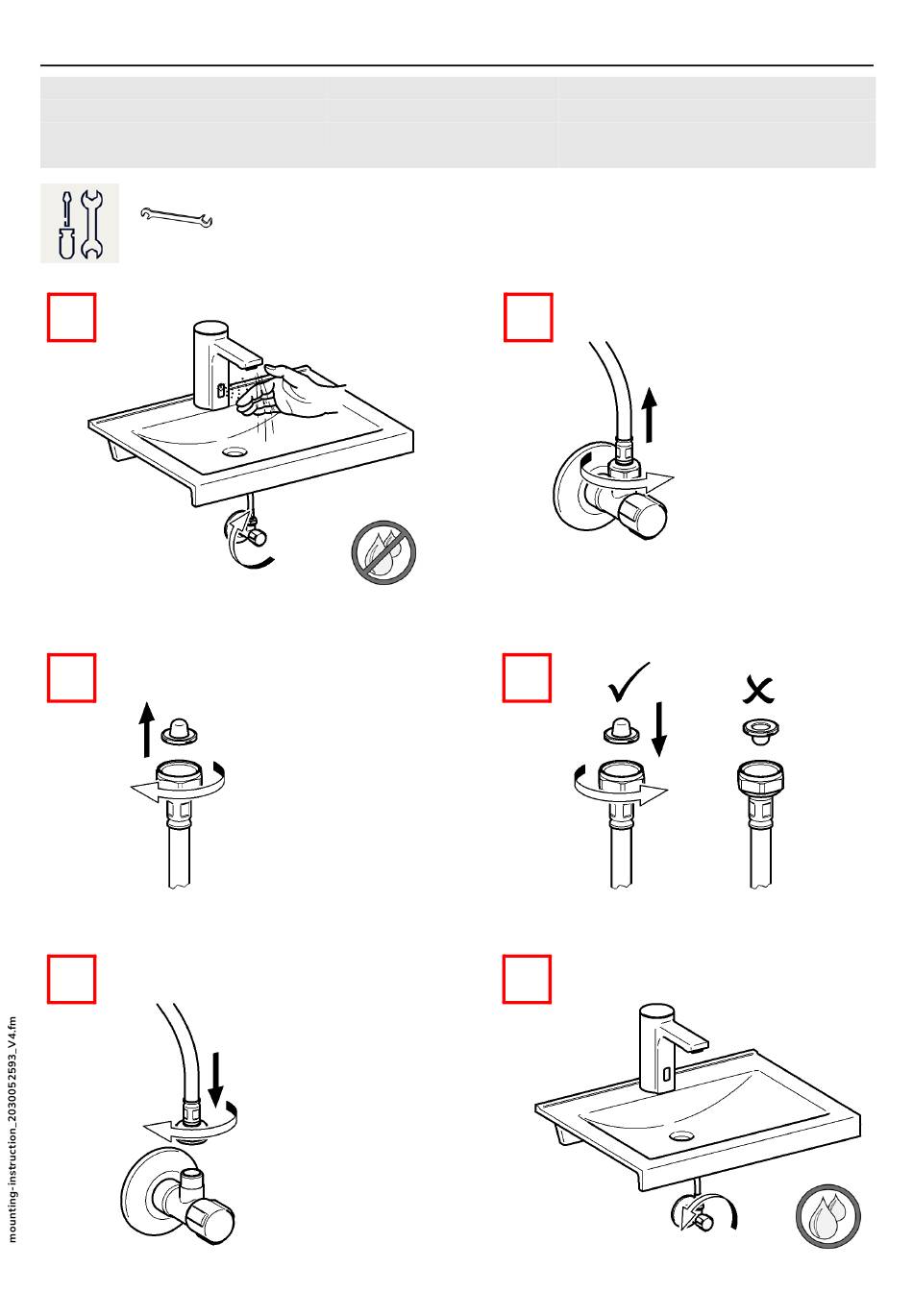 mounting-instruction_2030052593_V4.fm