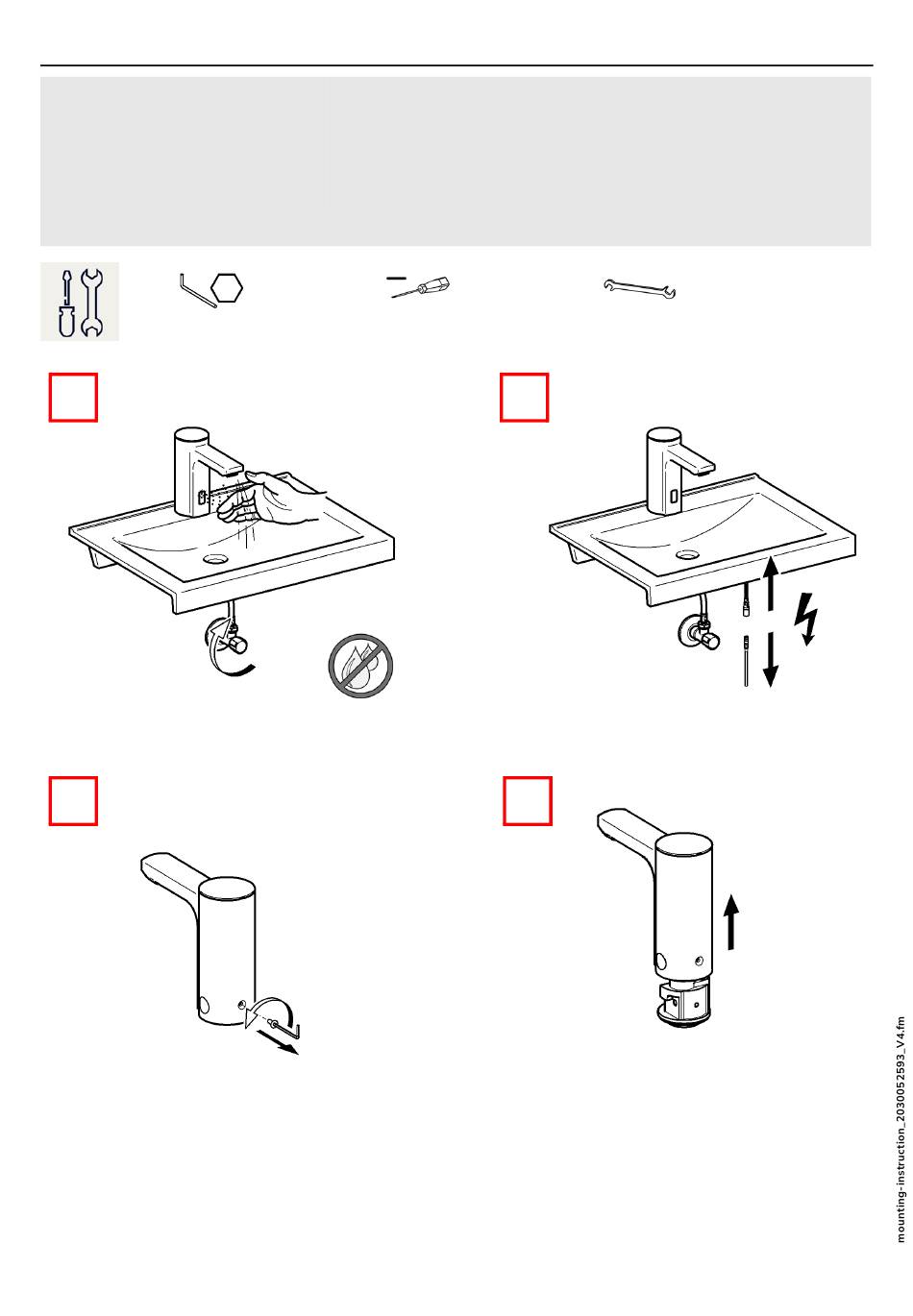 mounting-instruction_2030052593_V4.fm