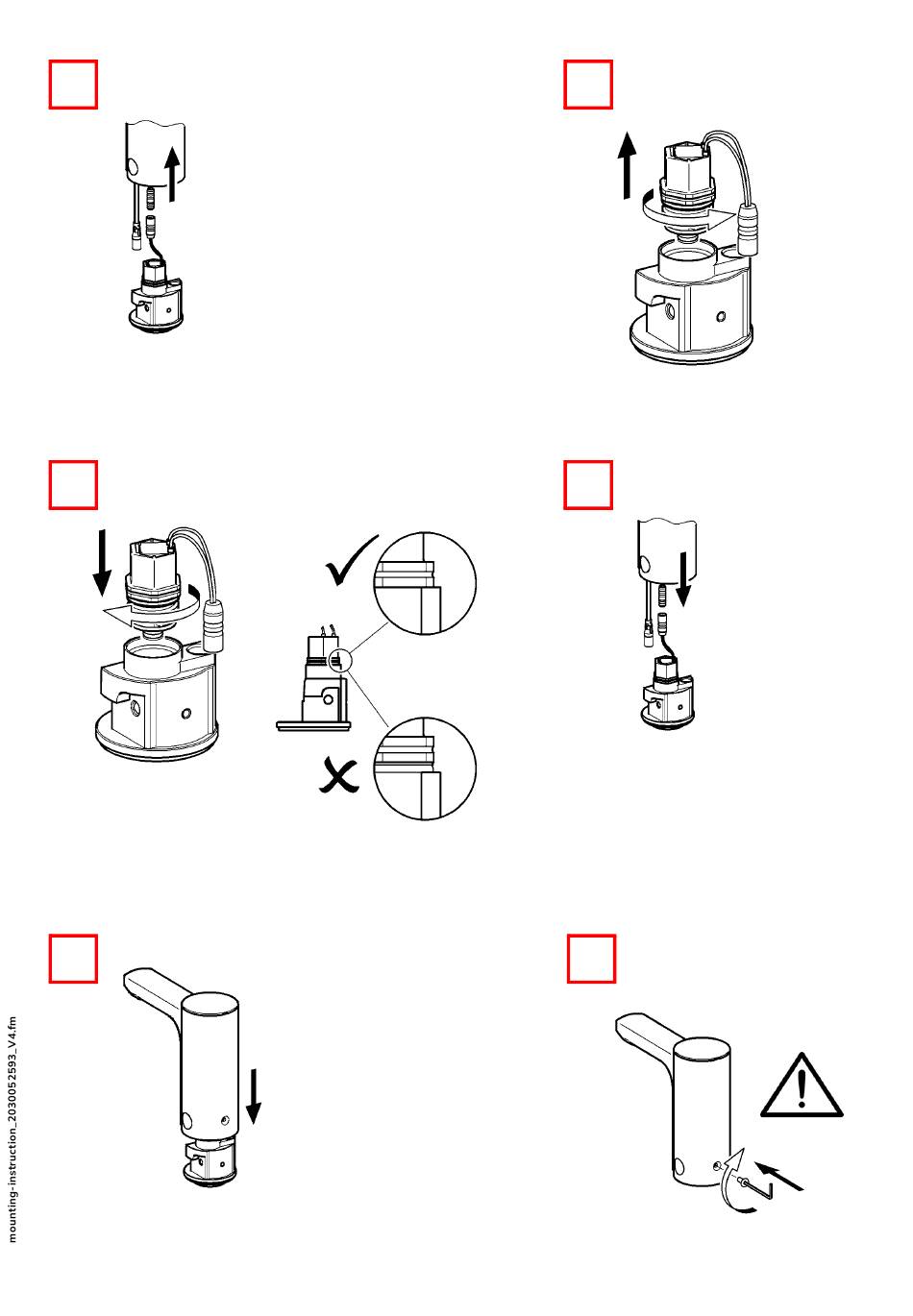 mounting-instruction_2030052593_V4.fm