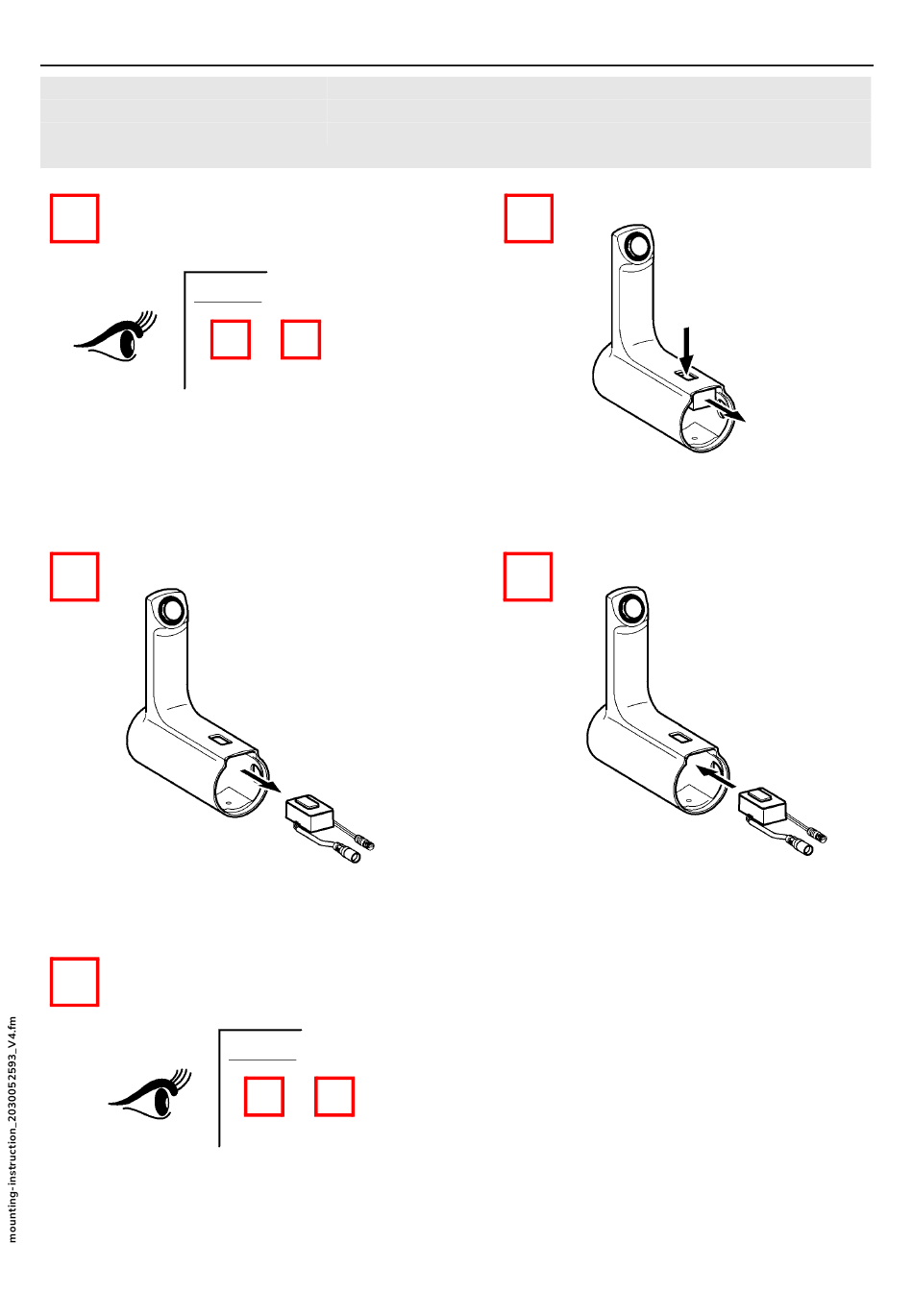 mounting-instruction_2030052593_V4.fm