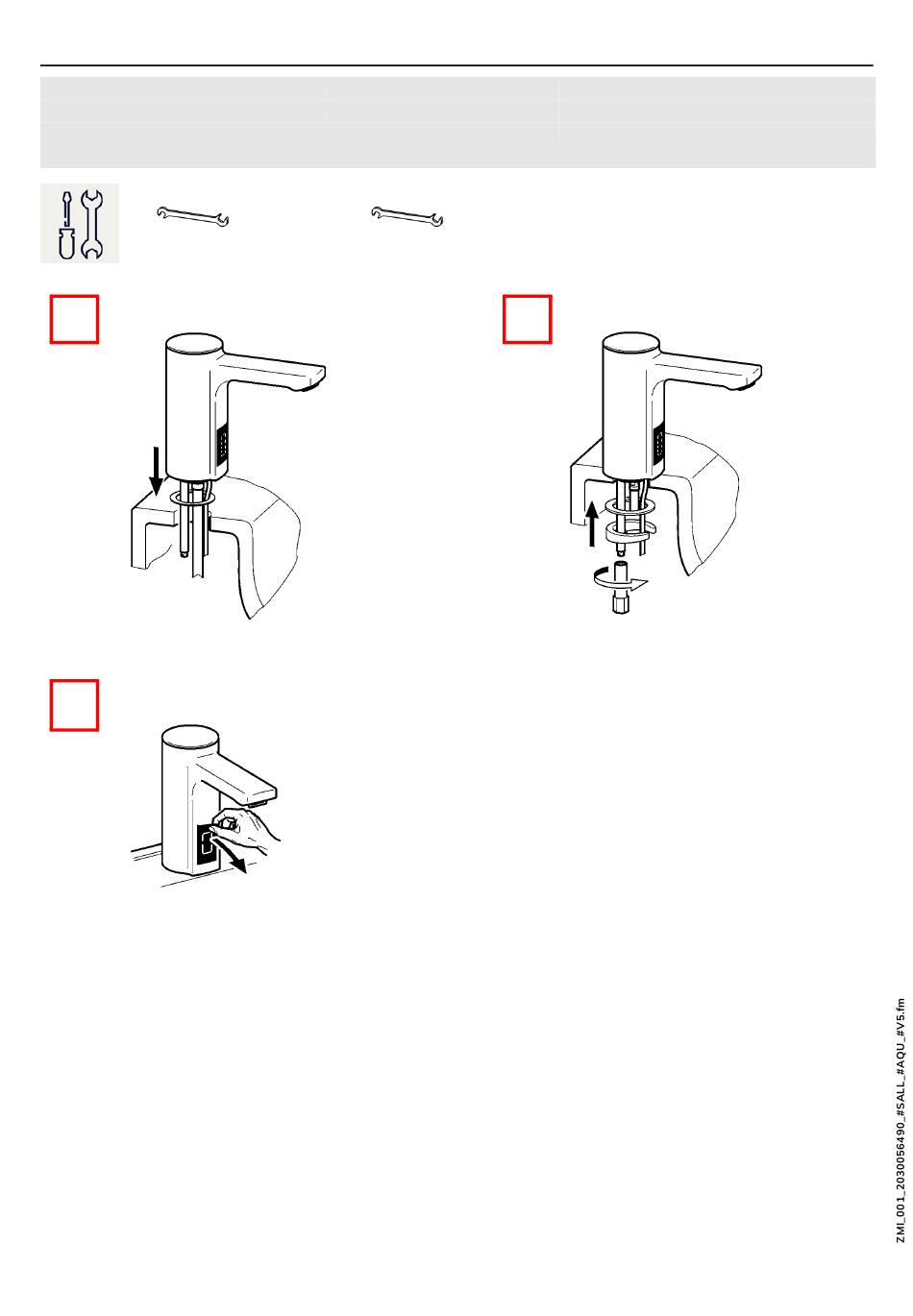 ZMI_001_2030056490_#SALL_#AQU_#V5.fm