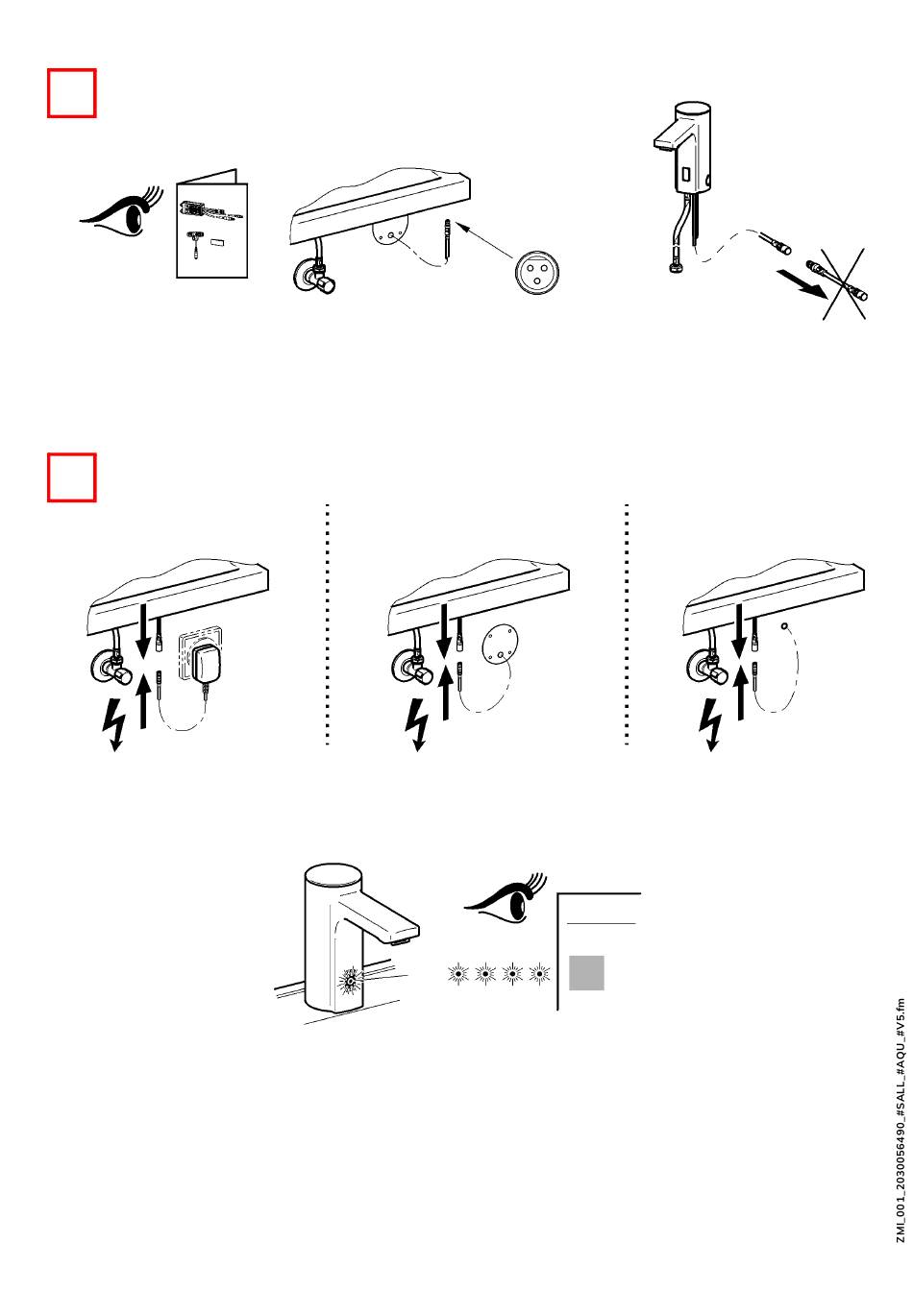 ZMI_001_2030056490_#SALL_#AQU_#V5.fm