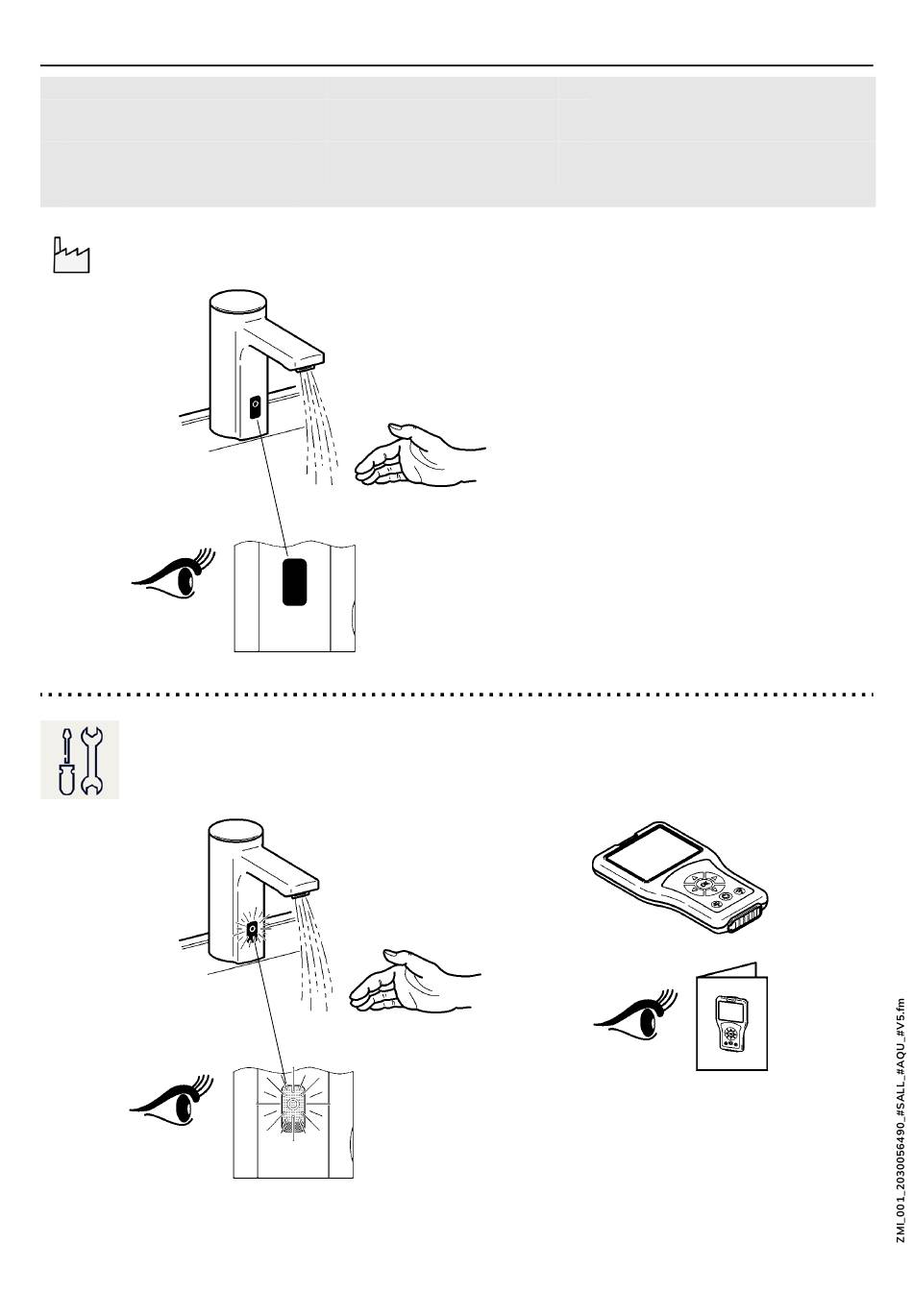 ZMI_001_2030056490_#SALL_#AQU_#V5.fm