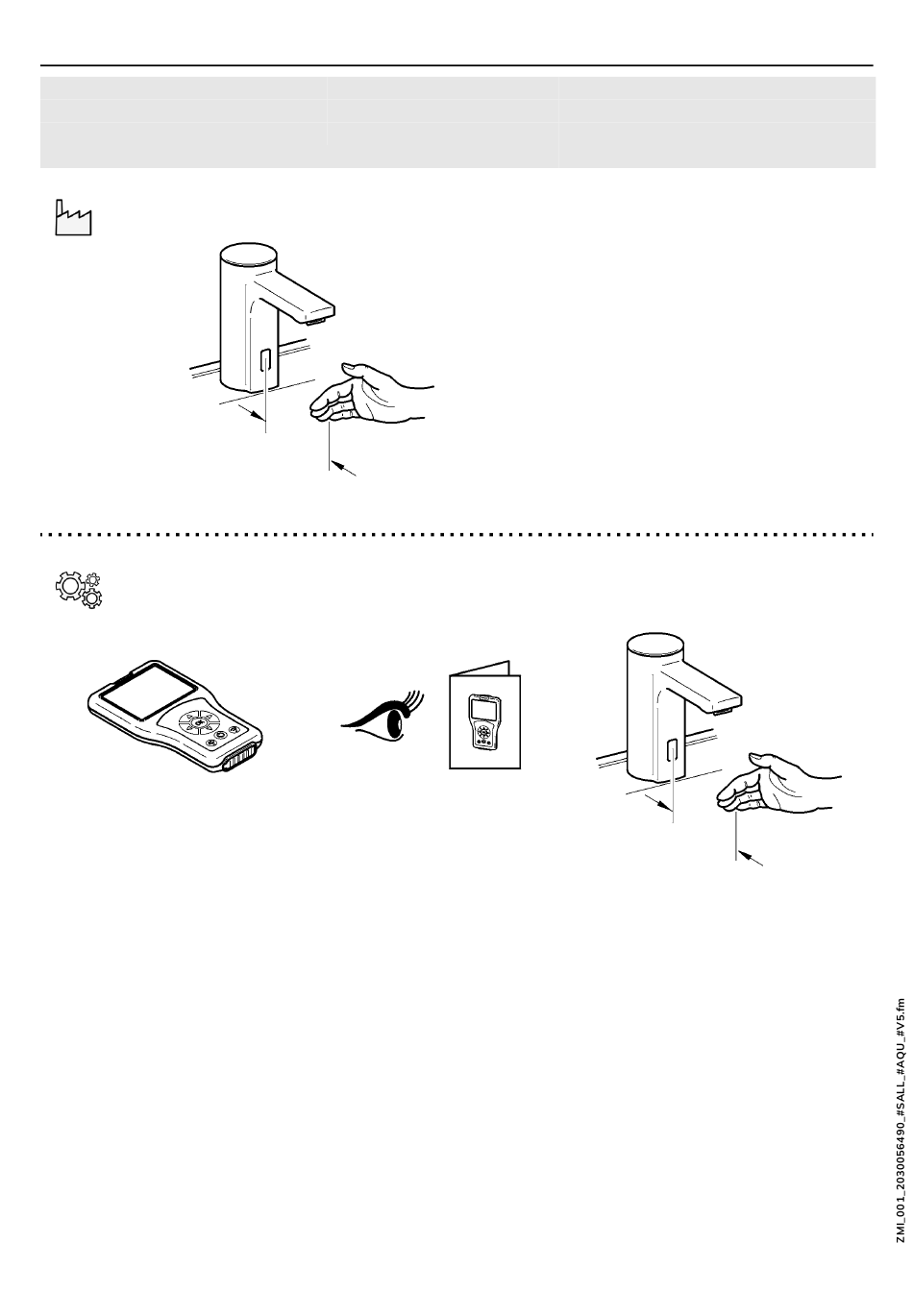 ZMI_001_2030056490_#SALL_#AQU_#V5.fm