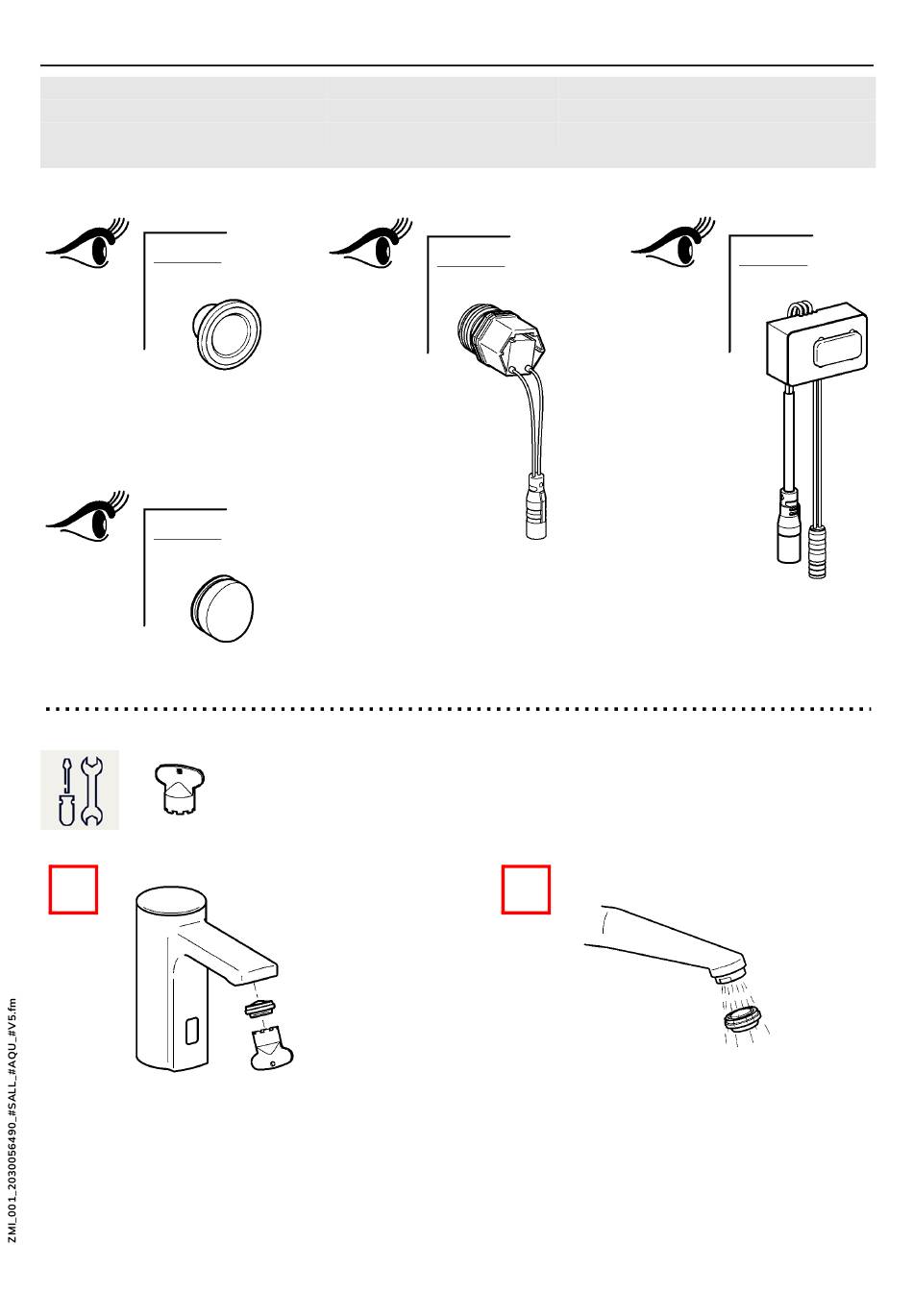 ZMI_001_2030056490_#SALL_#AQU_#V5.fm