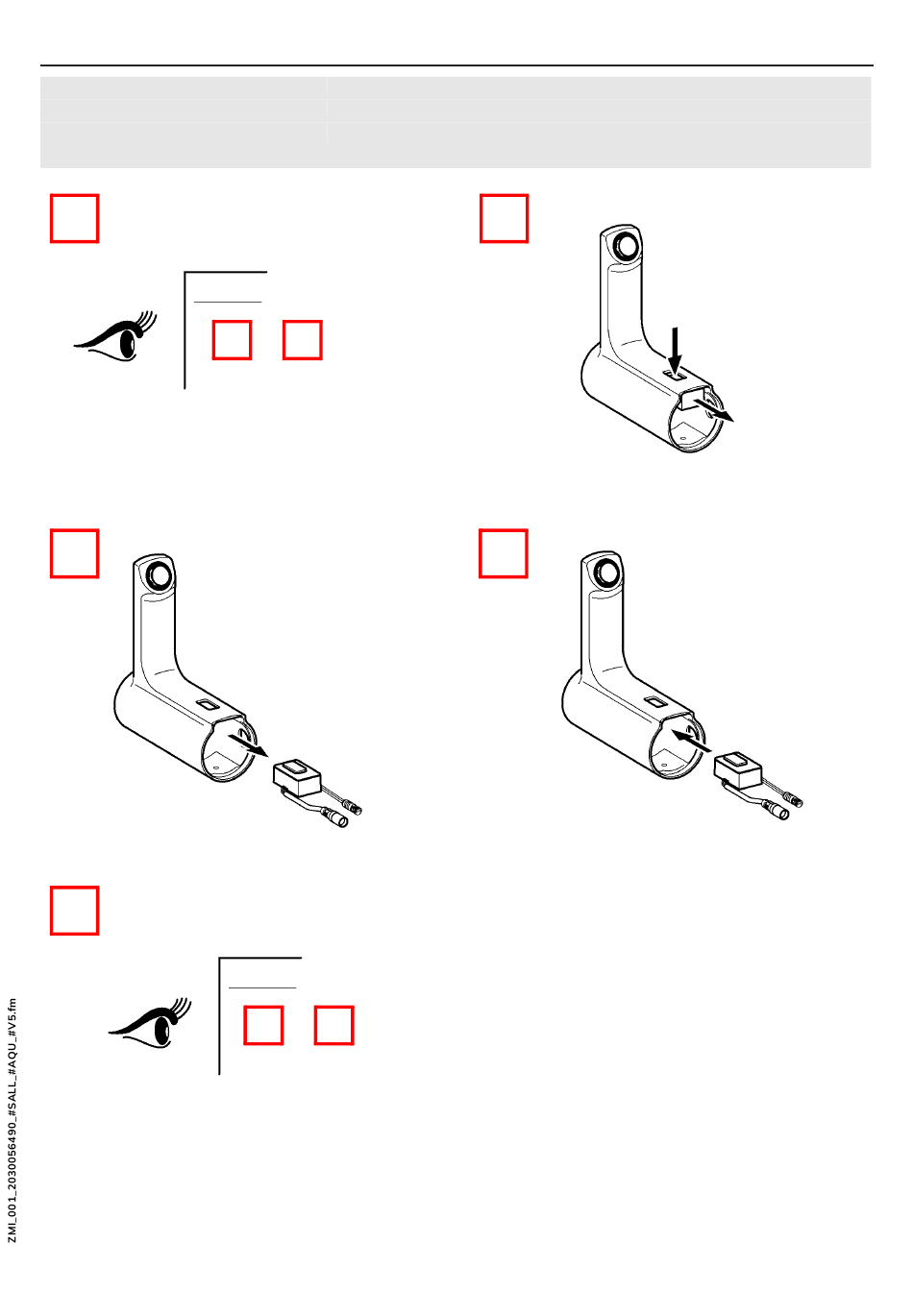 ZMI_001_2030056490_#SALL_#AQU_#V5.fm