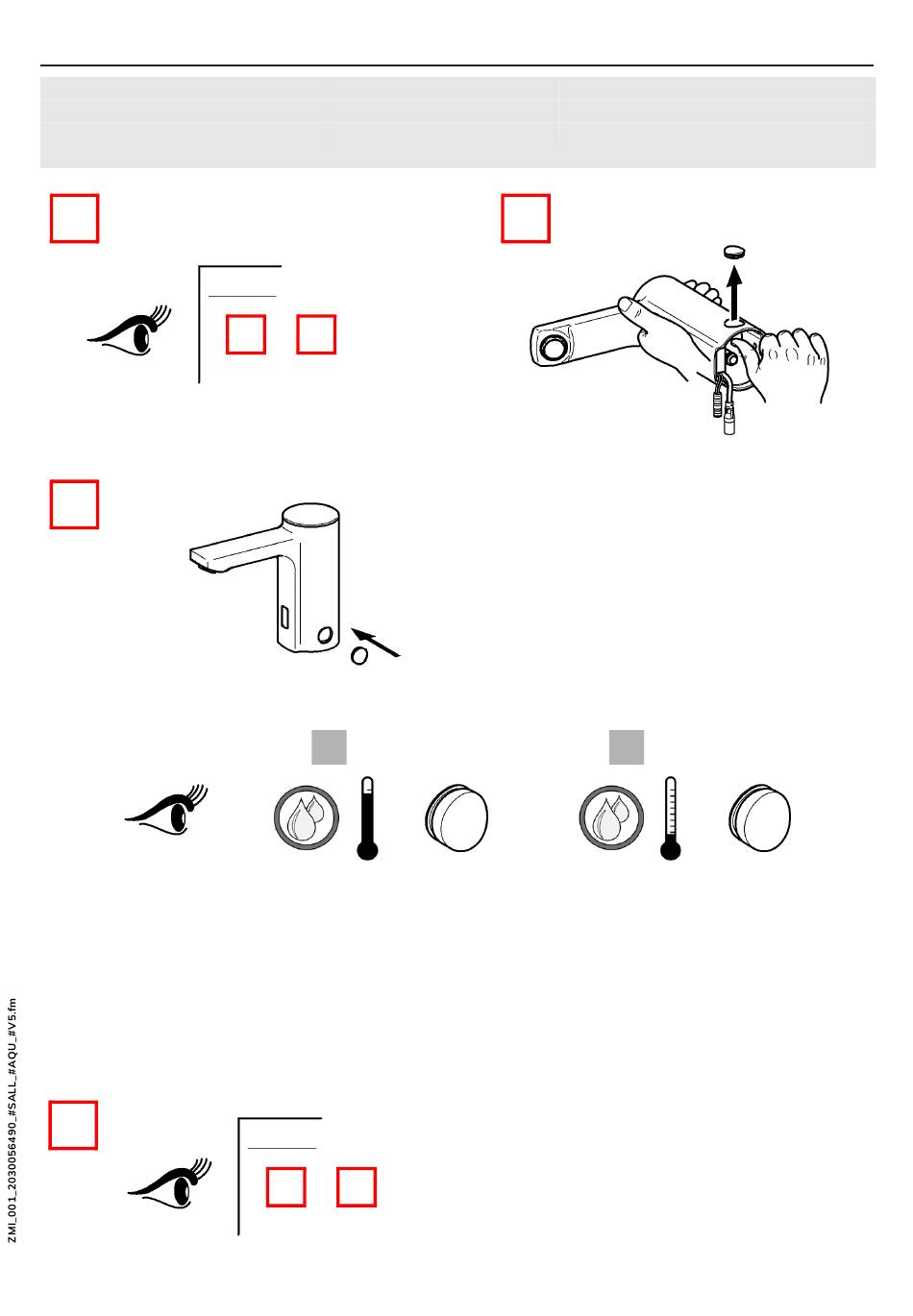 ZMI_001_2030056490_#SALL_#AQU_#V5.fm