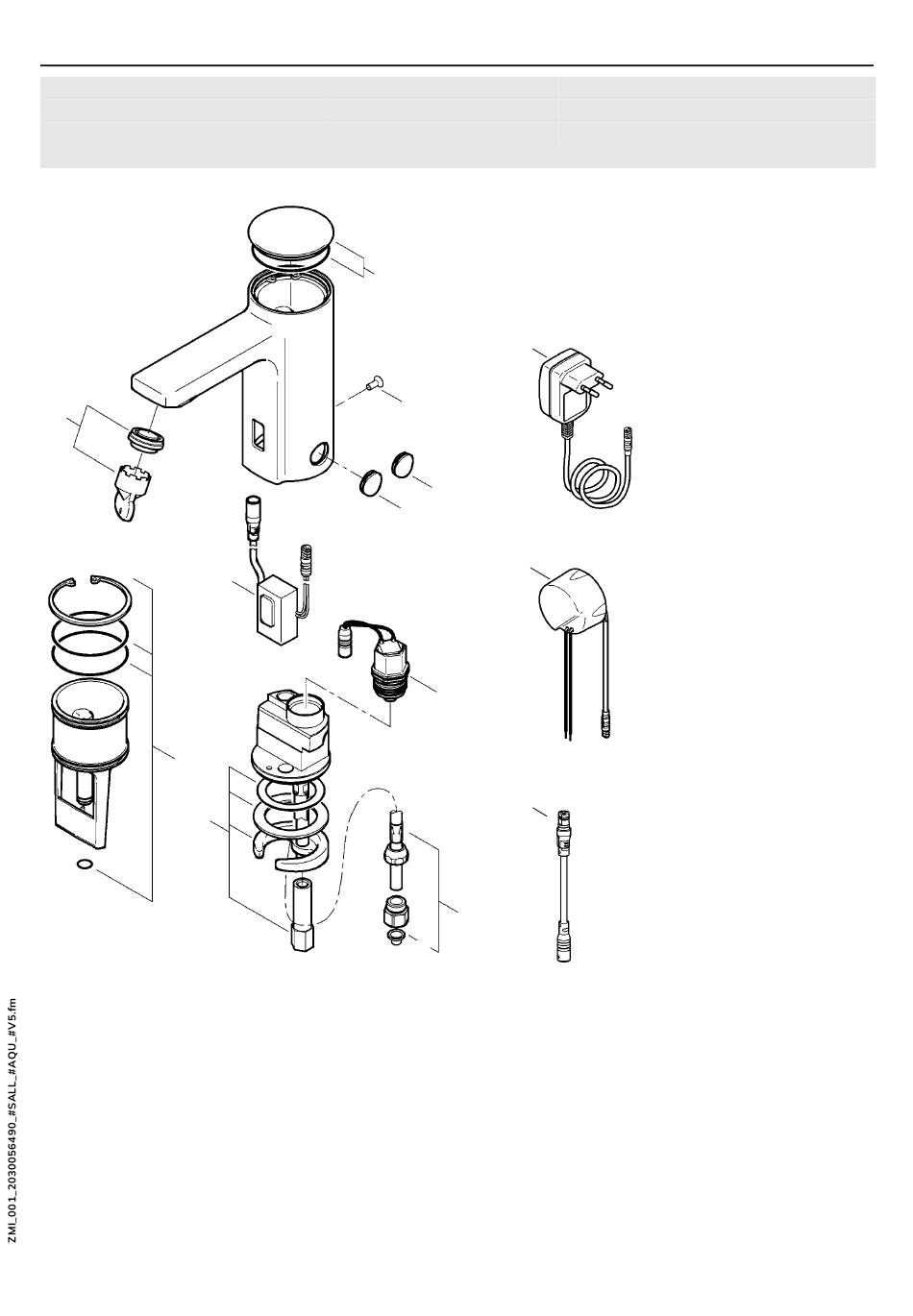 ZMI_001_2030056490_#SALL_#AQU_#V5.fm