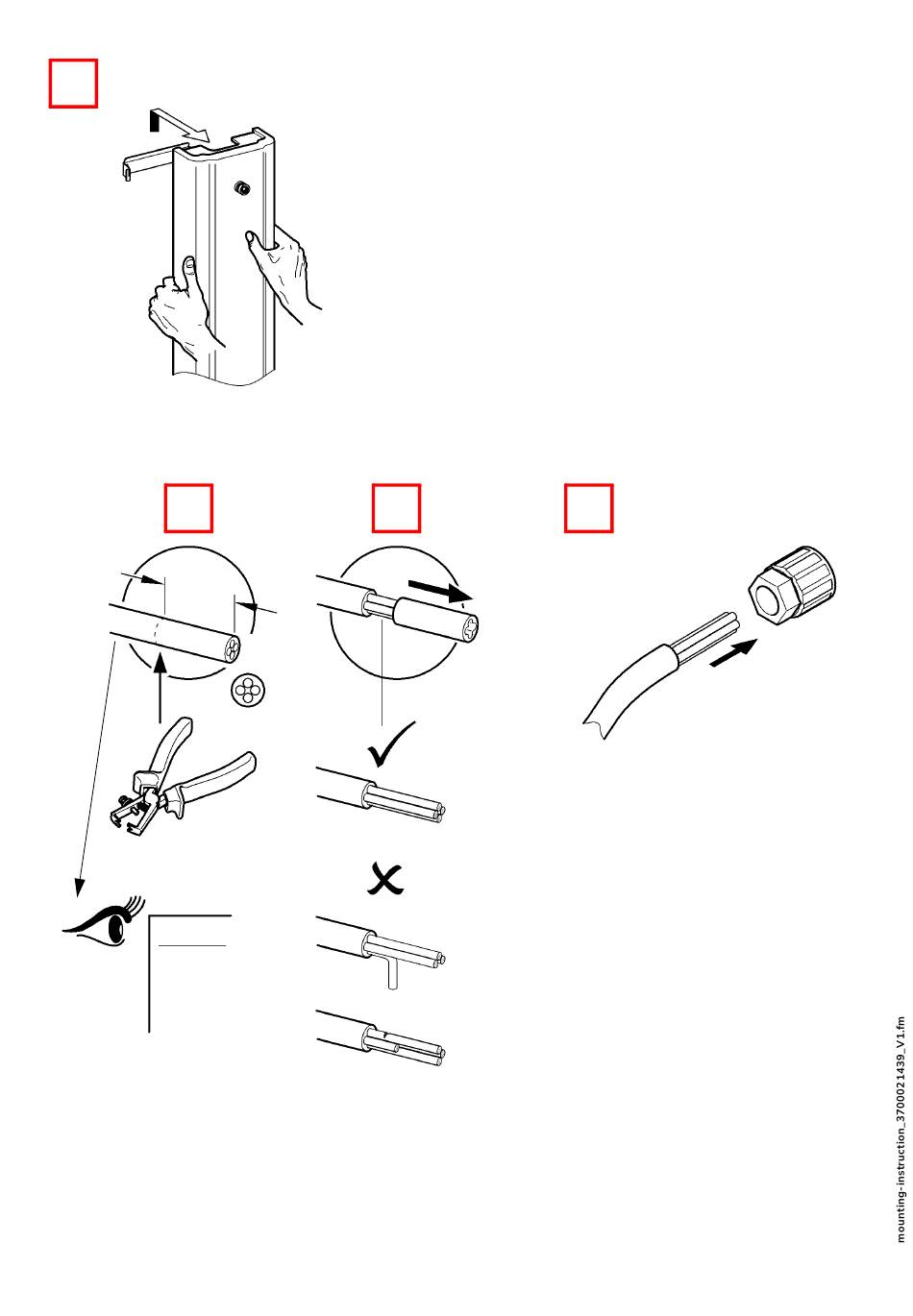 mounting-instruction_3700021439_V1.fm