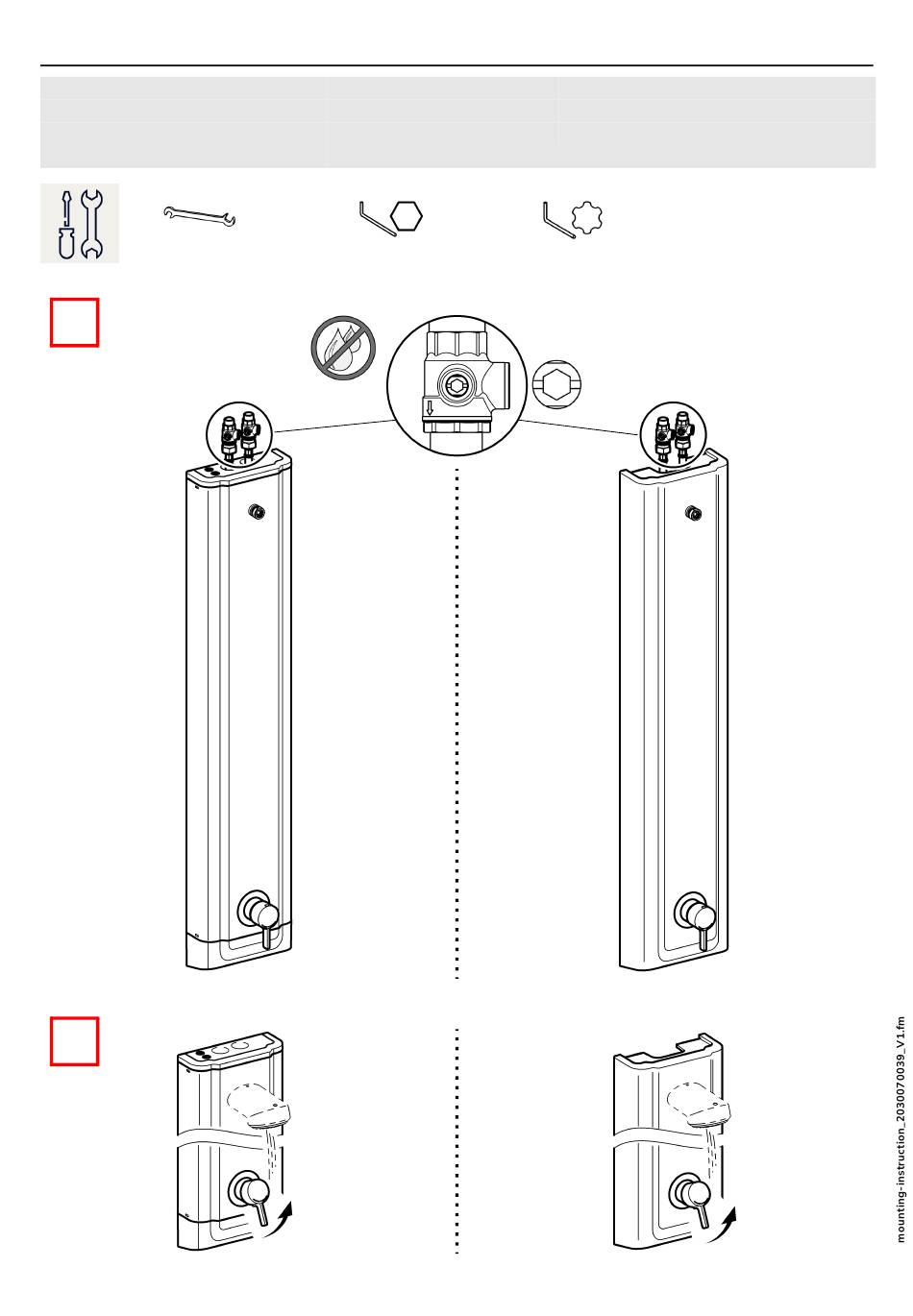 mounting-instruction_2030070039_V1.fm