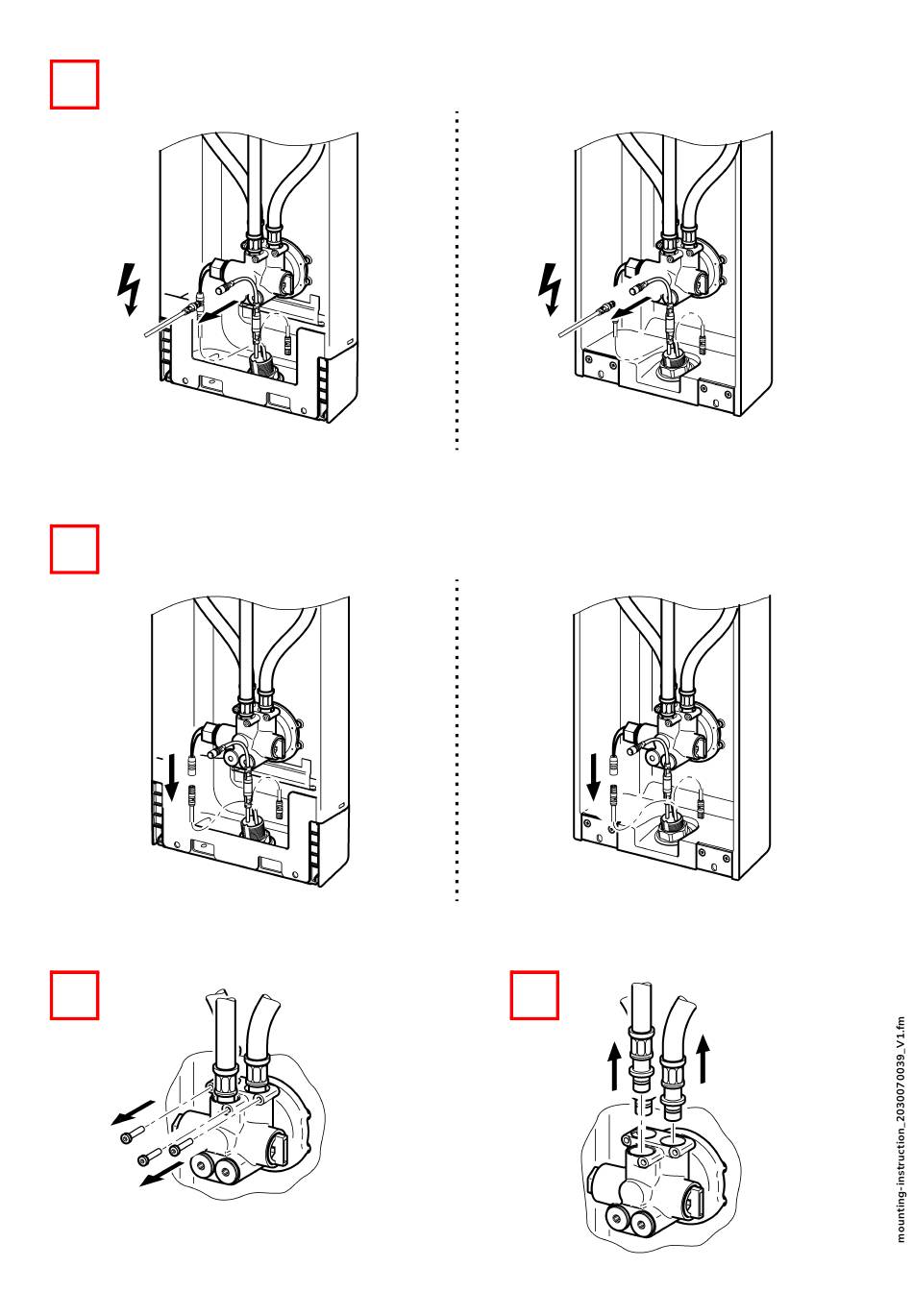 mounting-instruction_2030070039_V1.fm