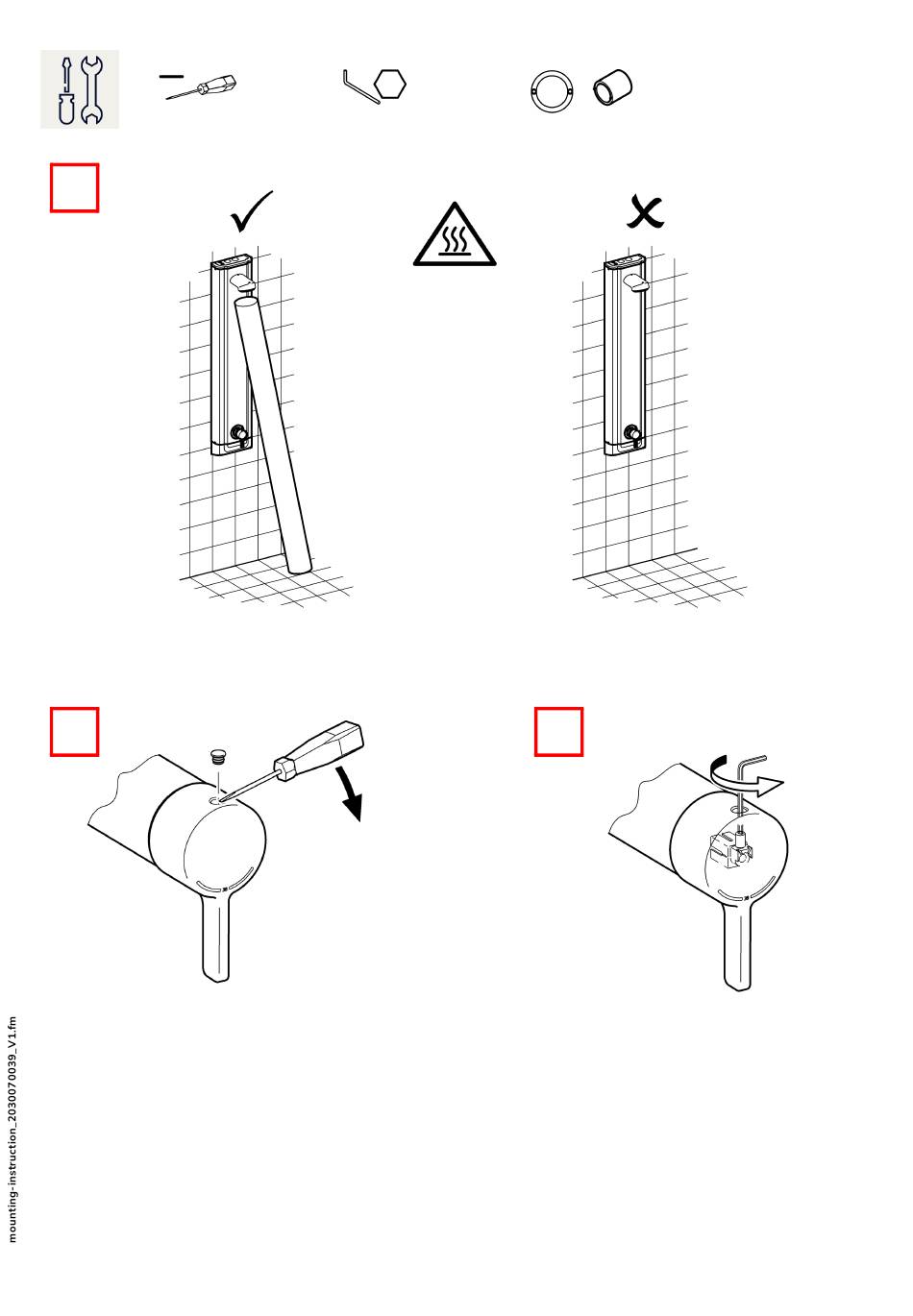 mounting-instruction_2030070039_V1.fm