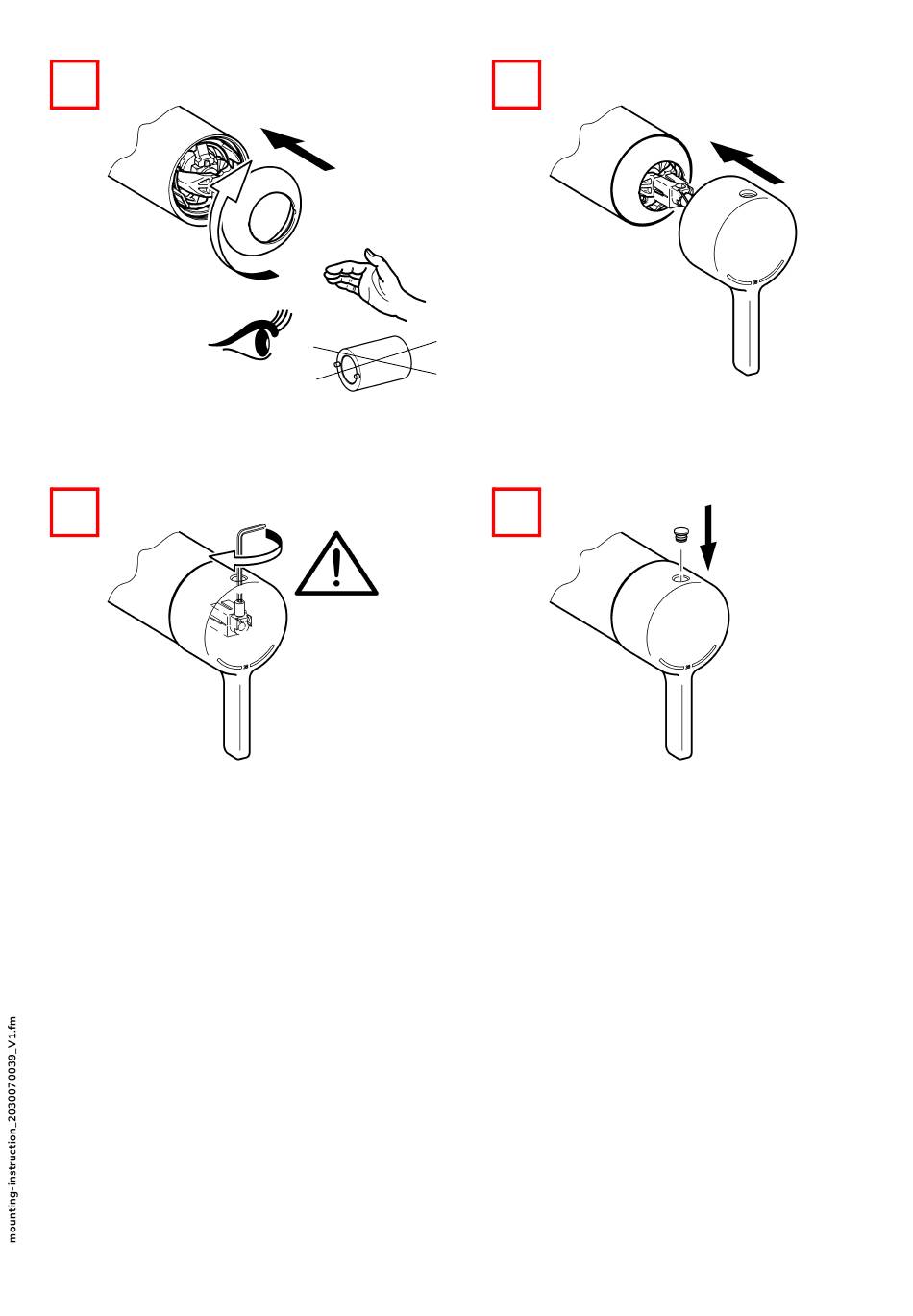 mounting-instruction_2030070039_V1.fm