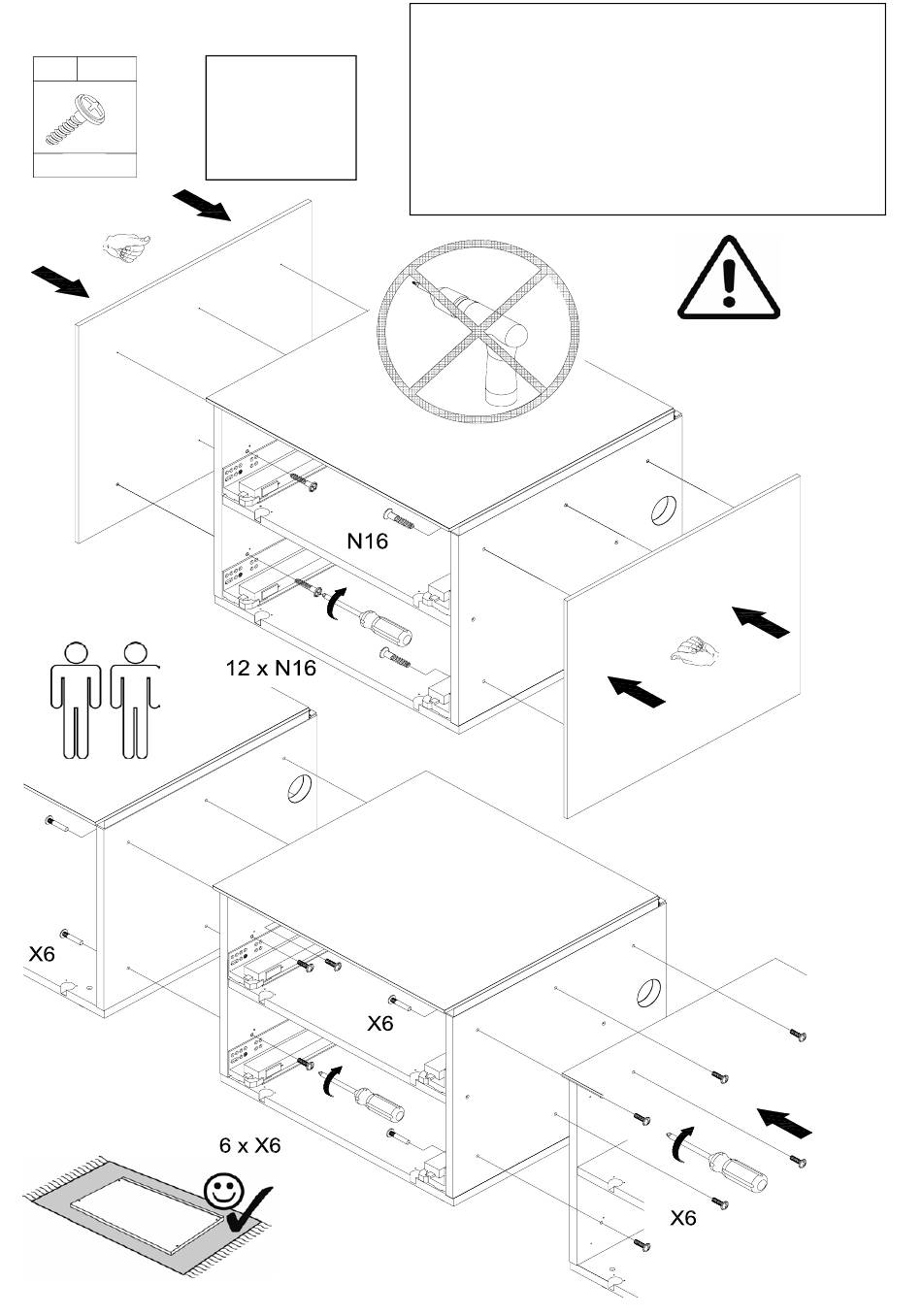 N16

12 x N16

X6

X6

6 x X6

X6