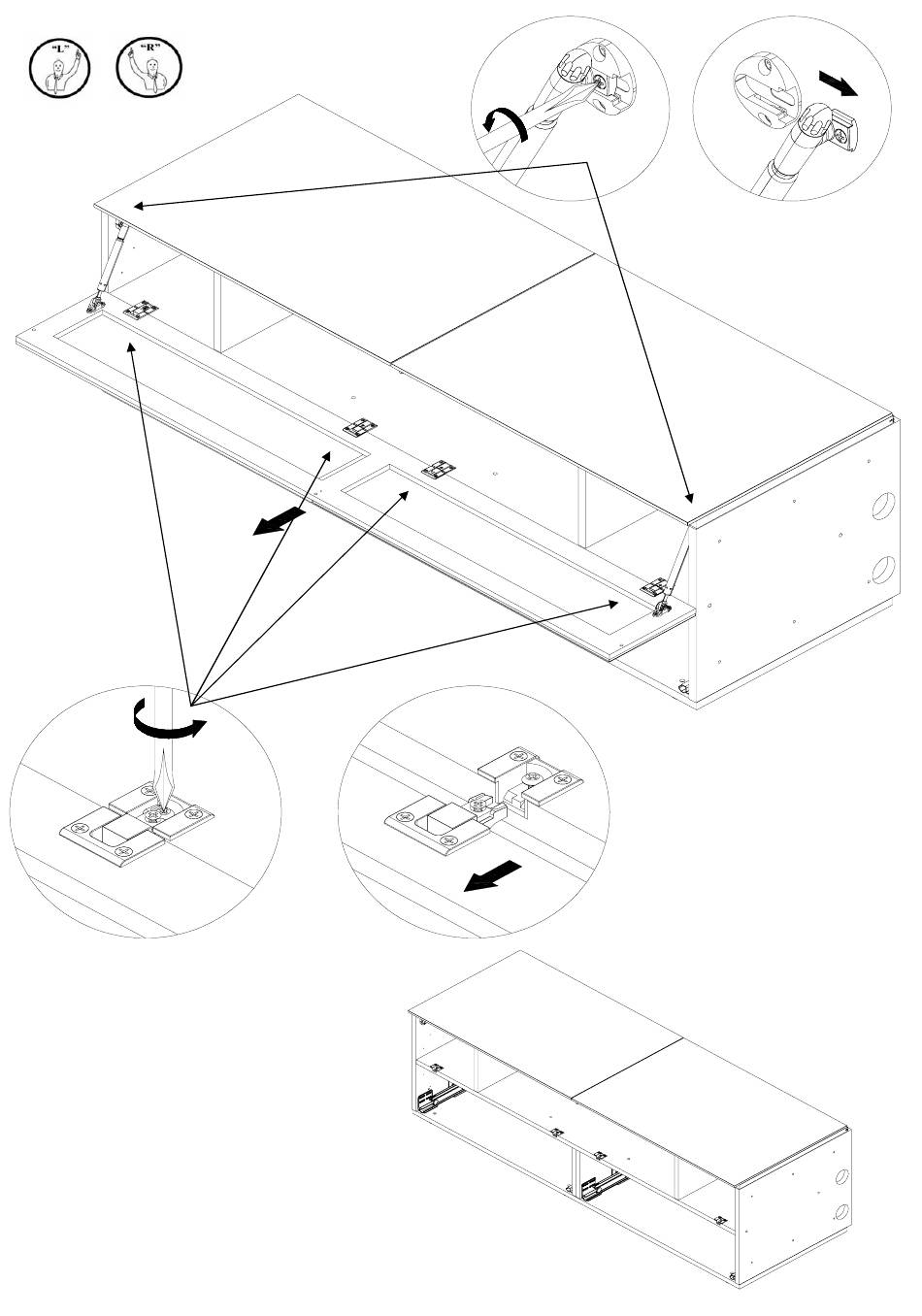 "L" "R"