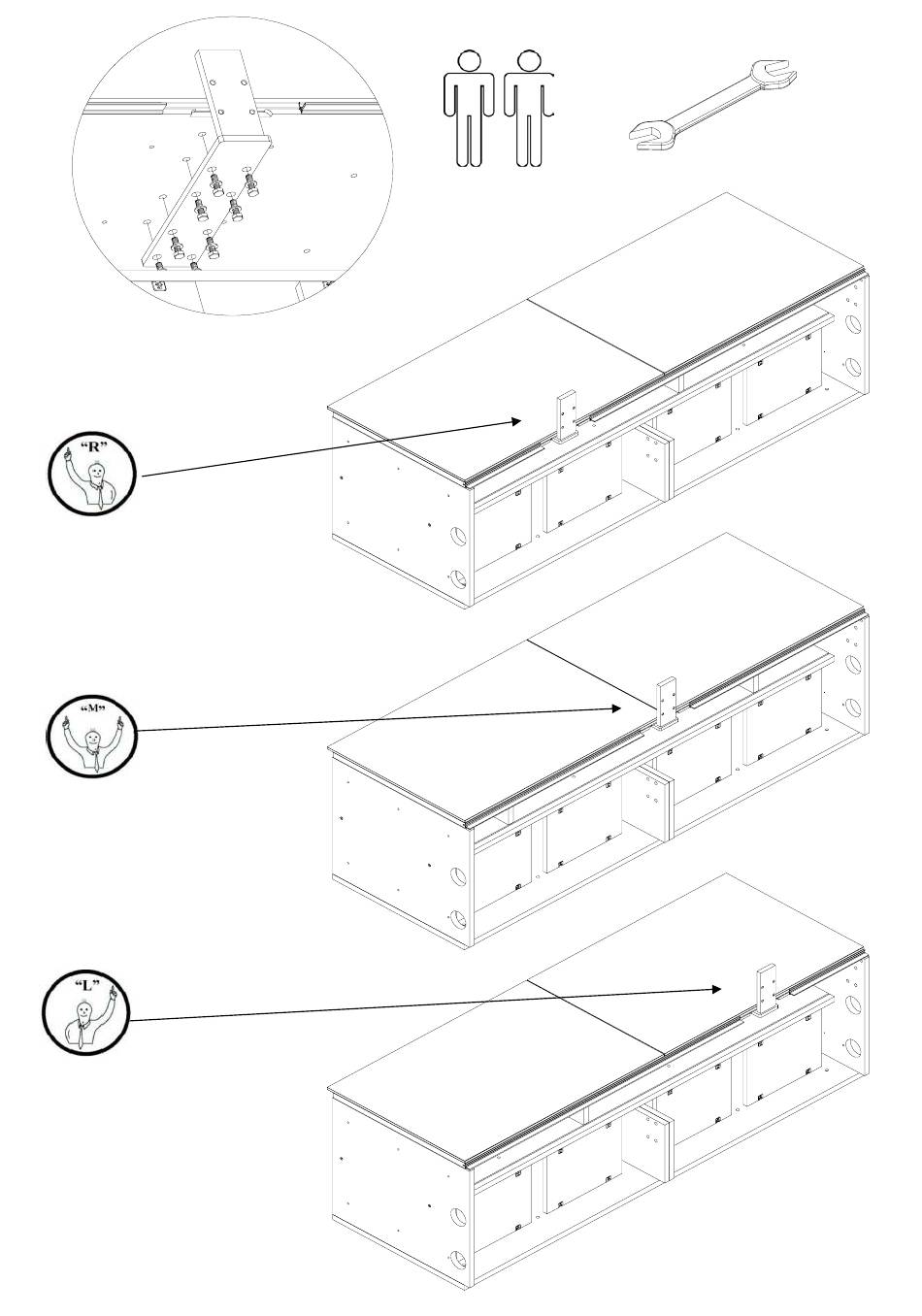 “R”

“M”

“L”