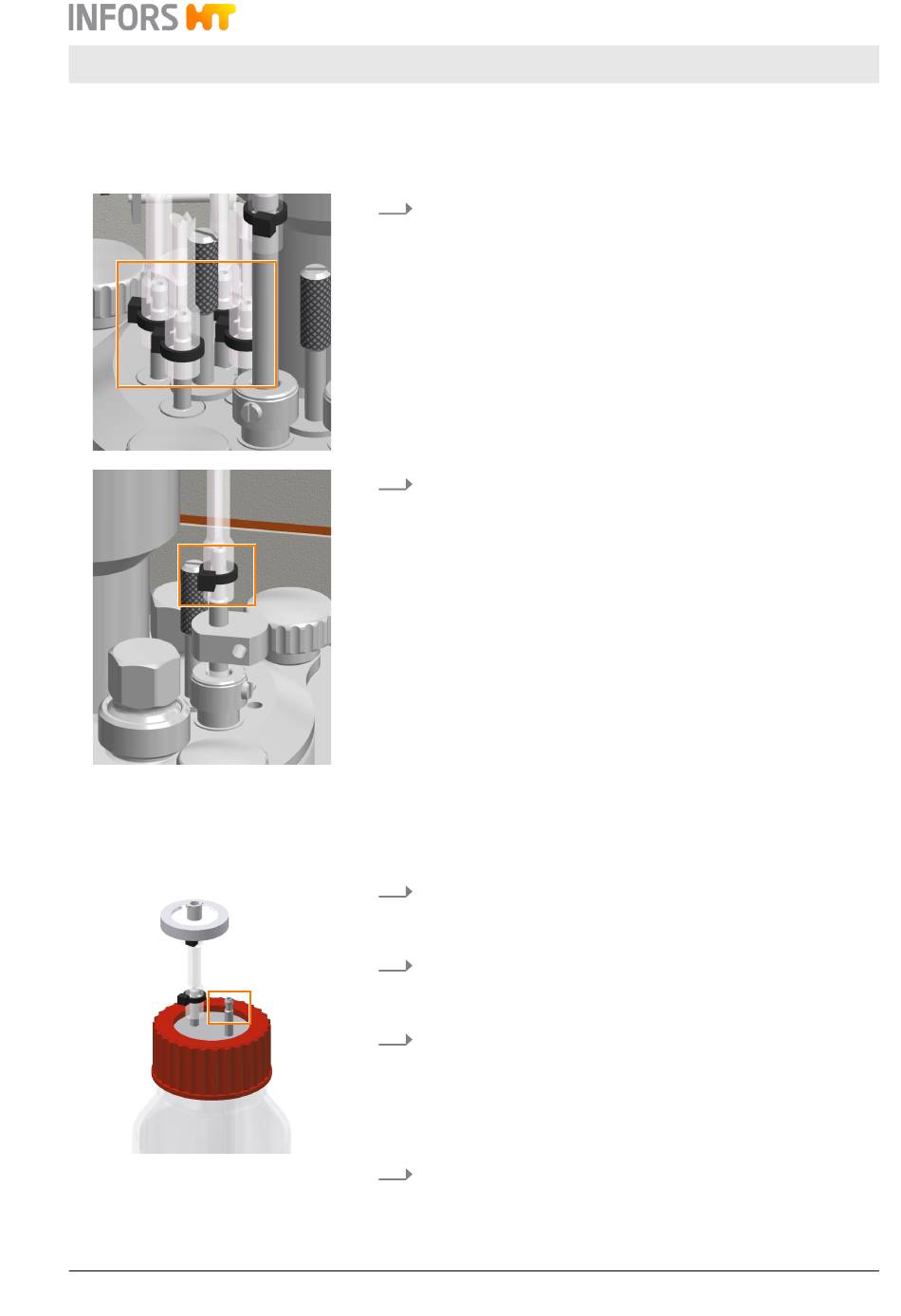 INFORS HT