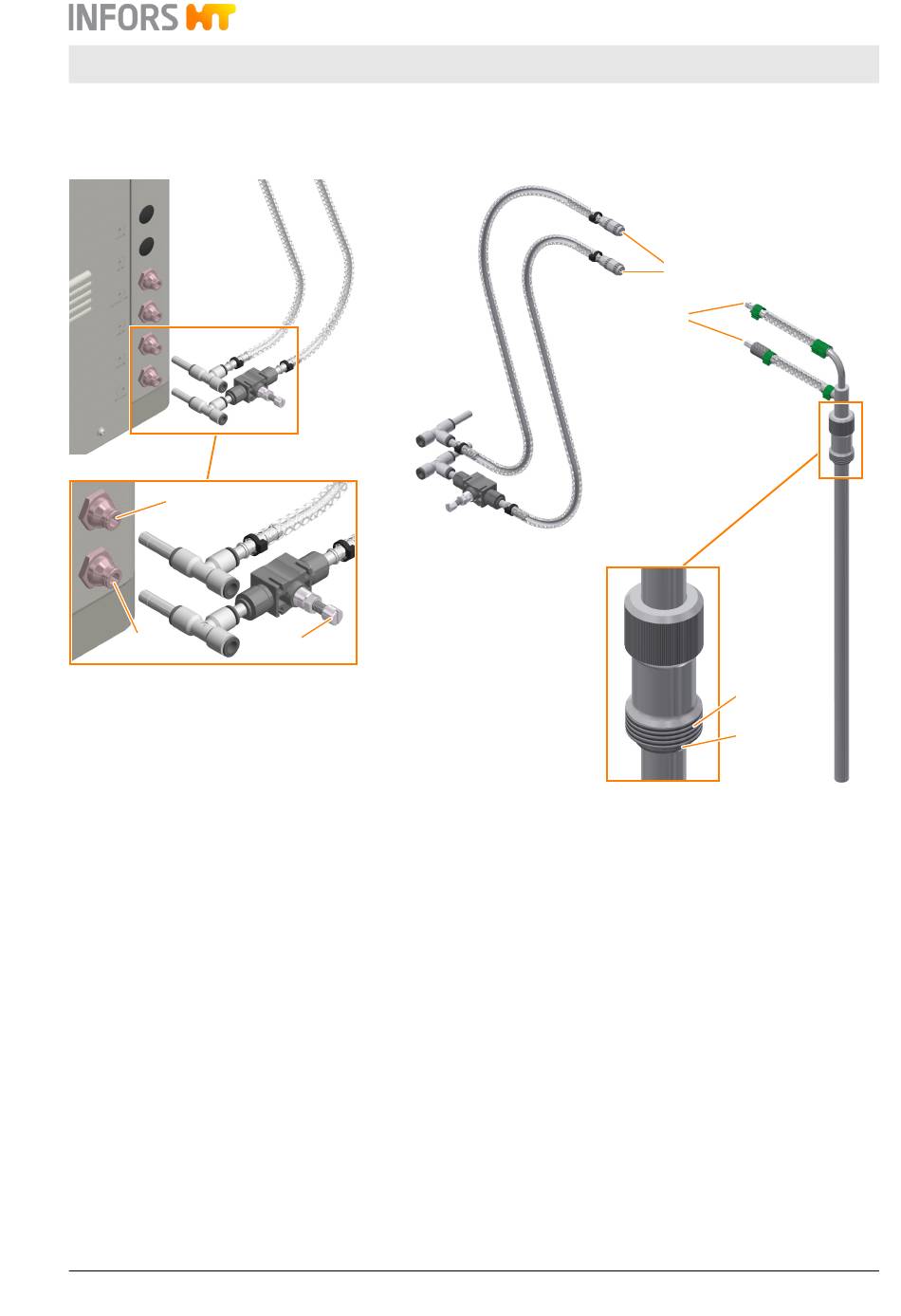 INFORS HT