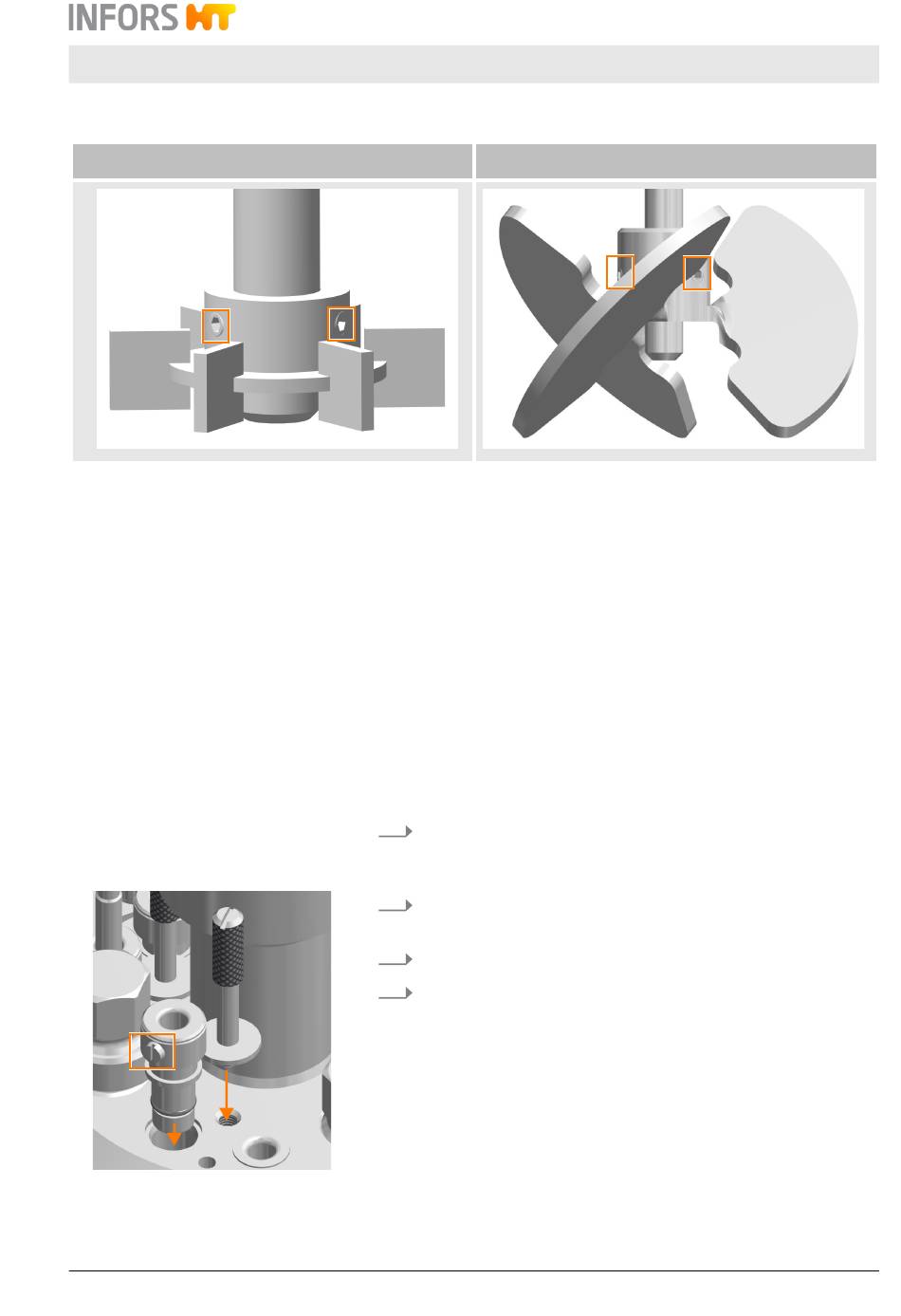 INFORS HT