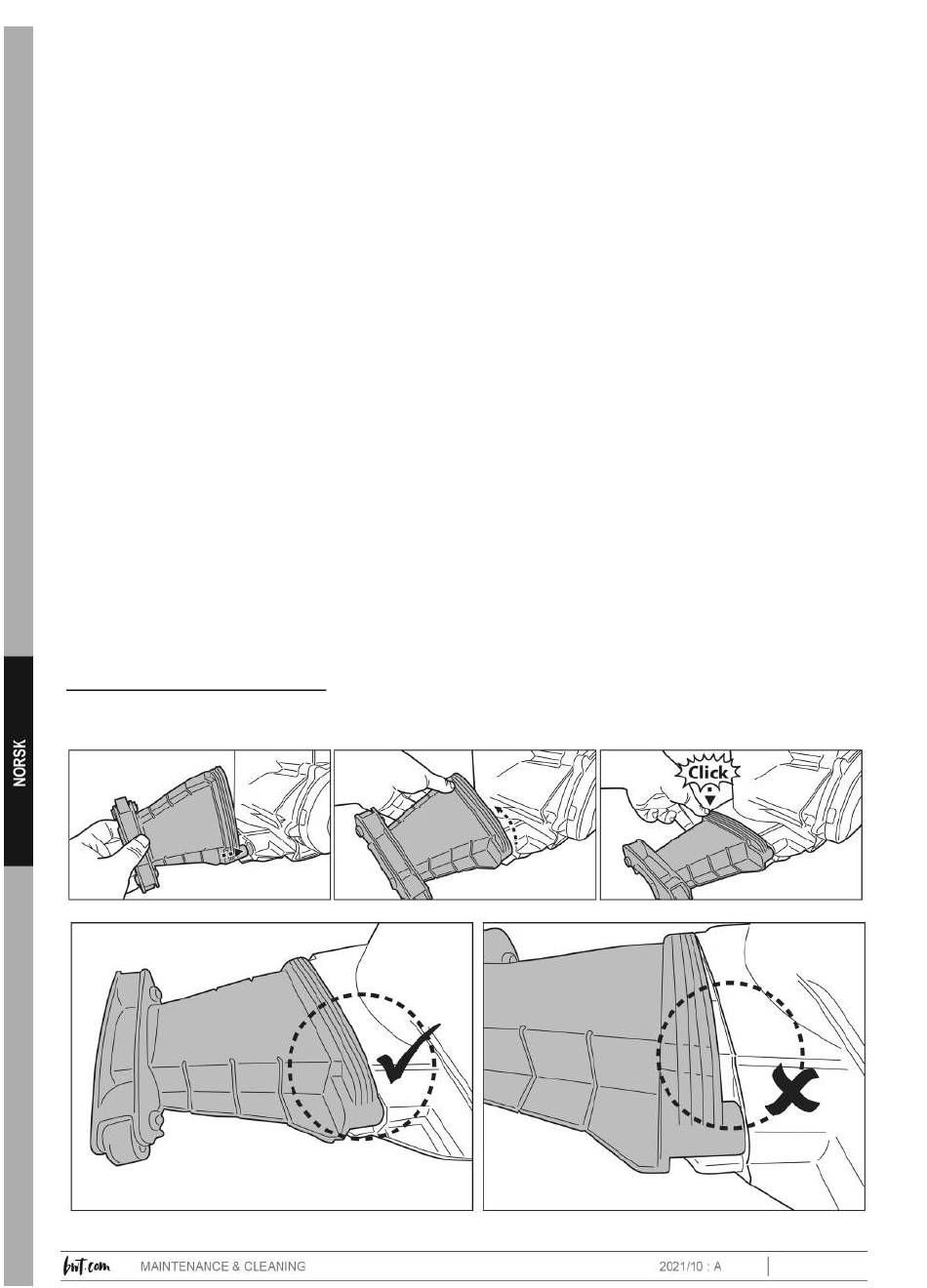 NORSK

Click

bwt.com MAINTENANCE & CLEANING 2021/10 : A