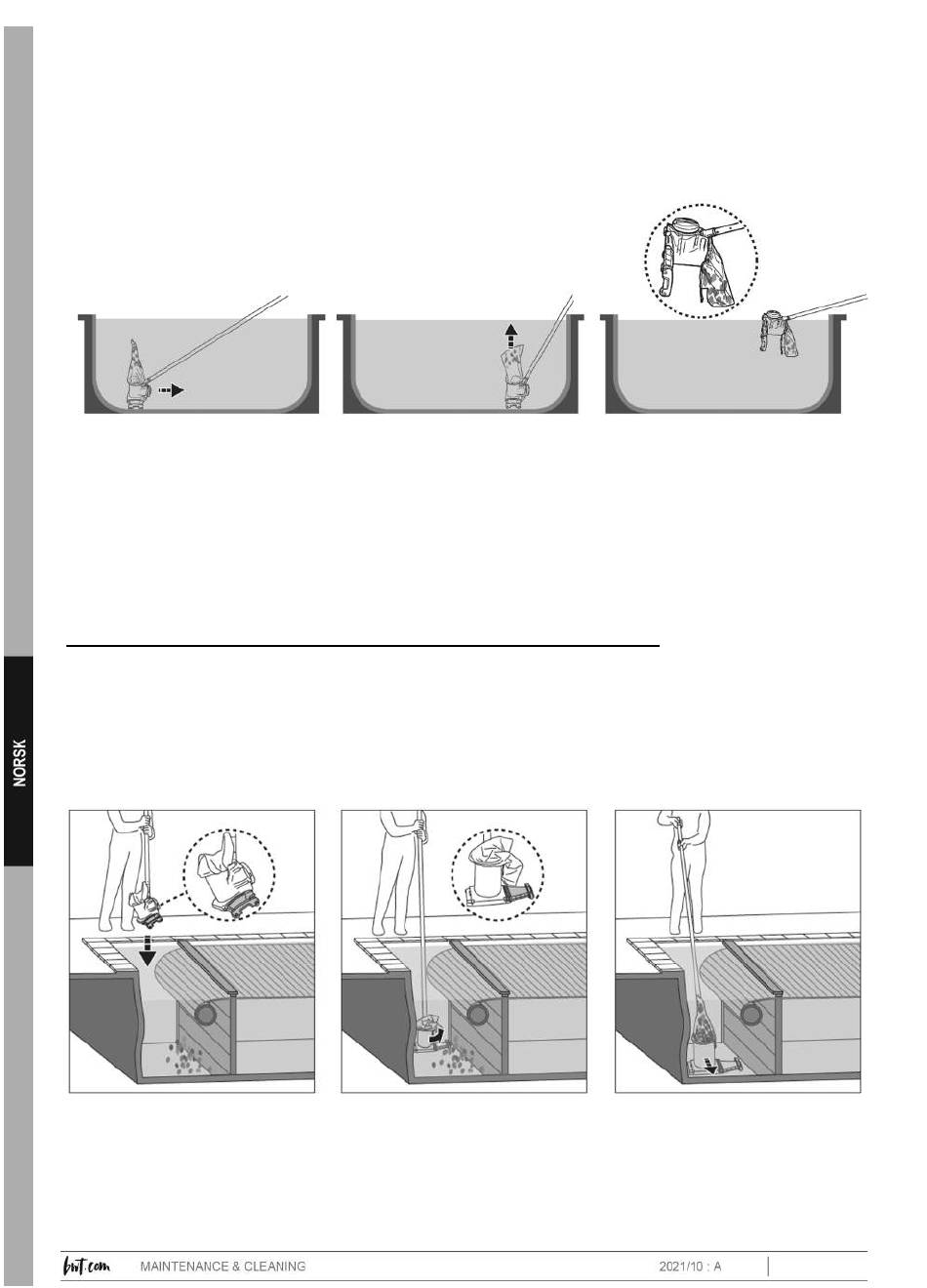 NORSK

bwt.com MAINTENANCE & CLEANING 2021/10 : A