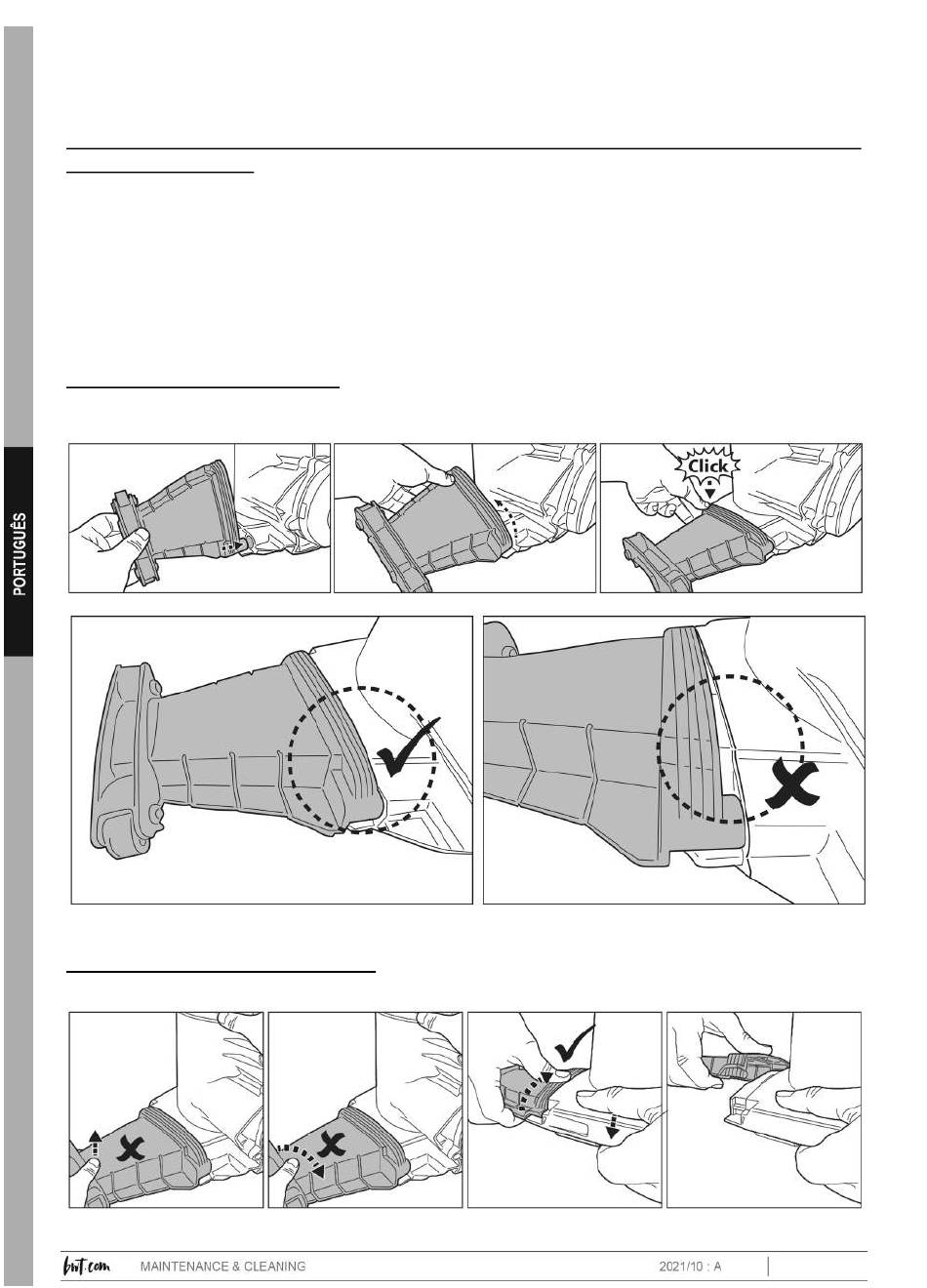 PORTUGUÊS

Click

bwt.com MAINTENANCE & CLEANING 2021/10 : A