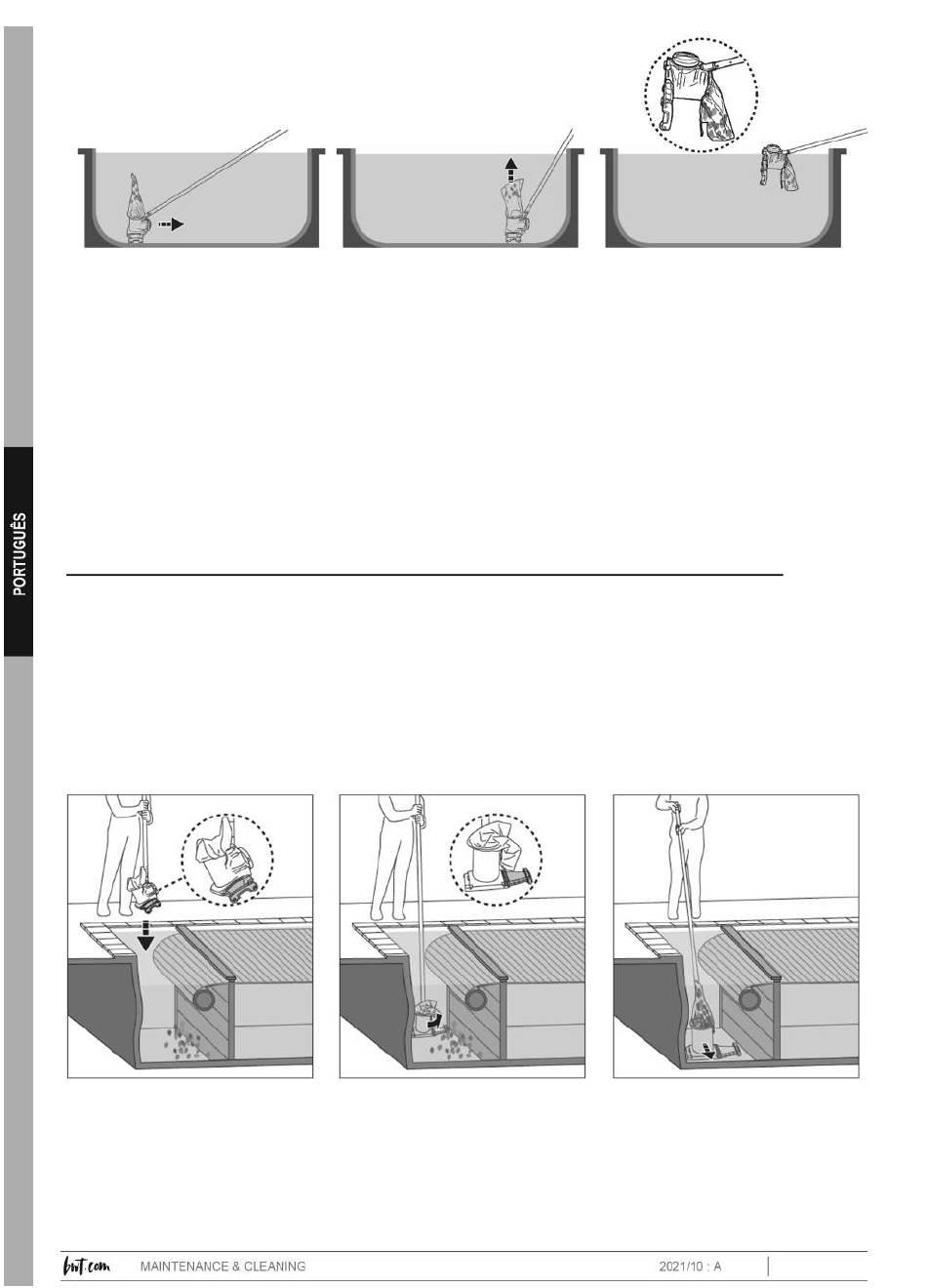 PORTUGUÊS

bwt.com MAINTENANCE & CLEANING 2021/10 : A