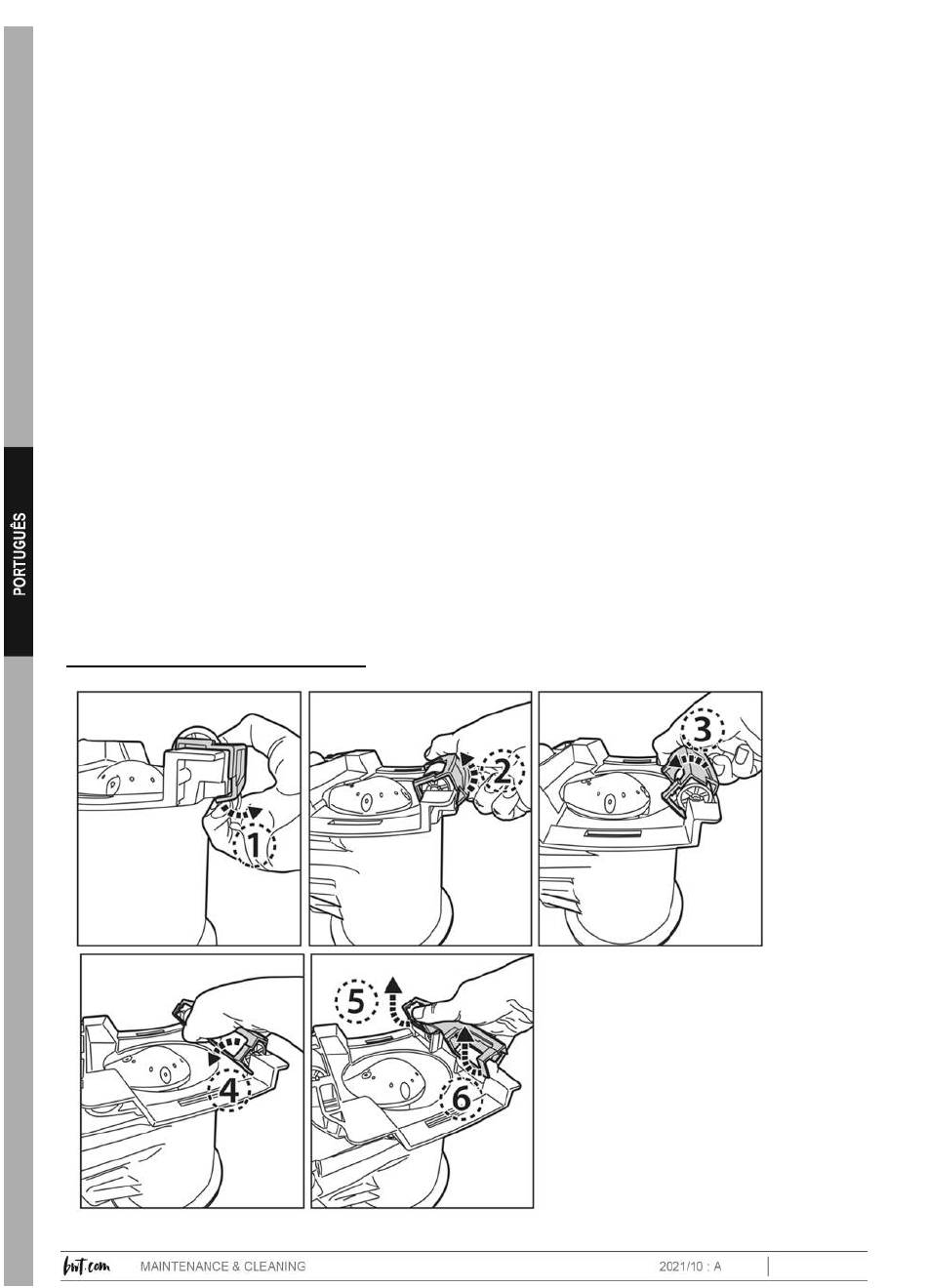 PORTUGUÊS

1
2
3
4
5
6

bwt.com MAINTENANCE & CLEANING 2021/10 : A