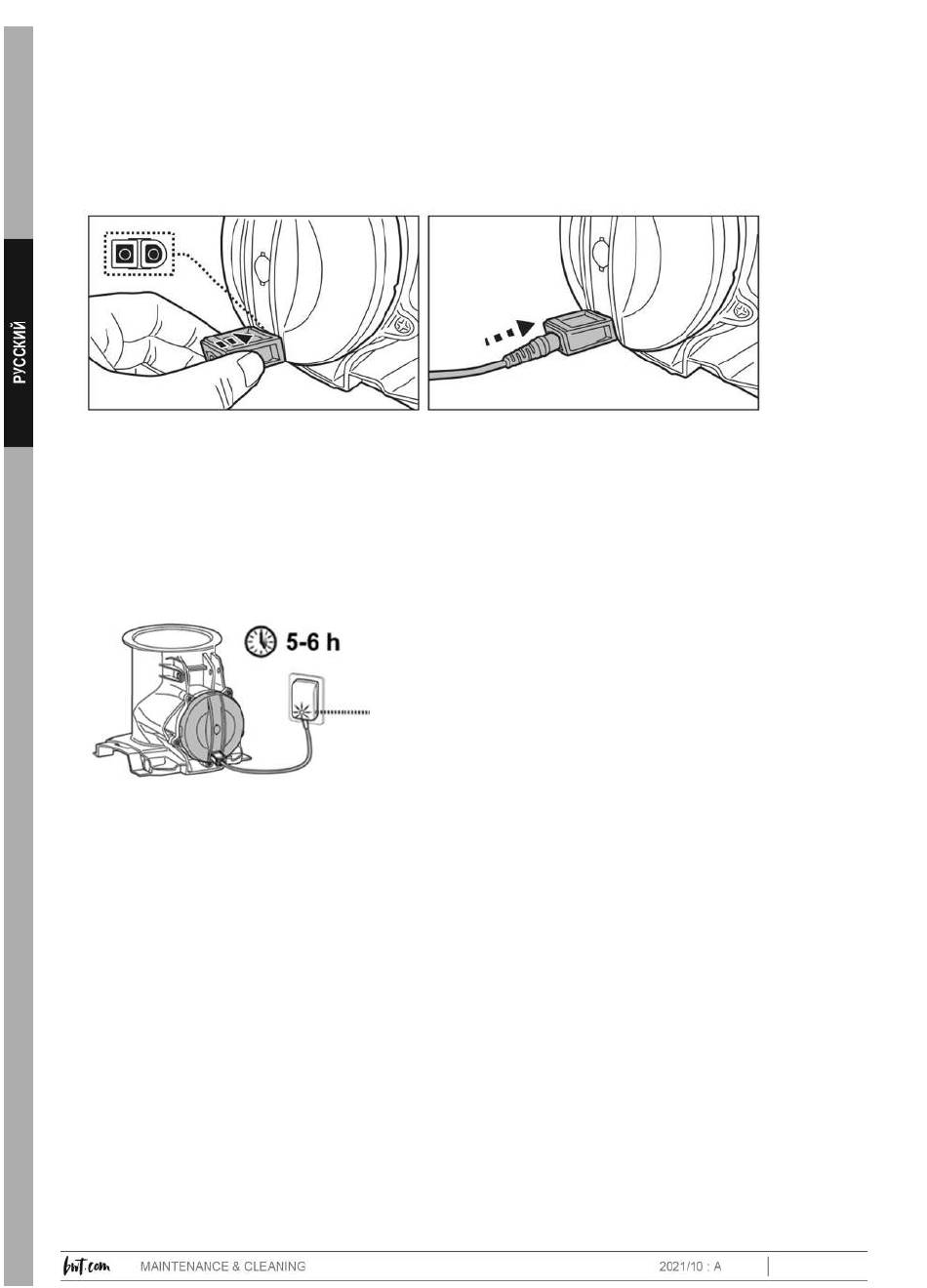 РУССКИЙ

5-6 h

bwt.com MAINTENANCE & CLEANING 2021/10 : A