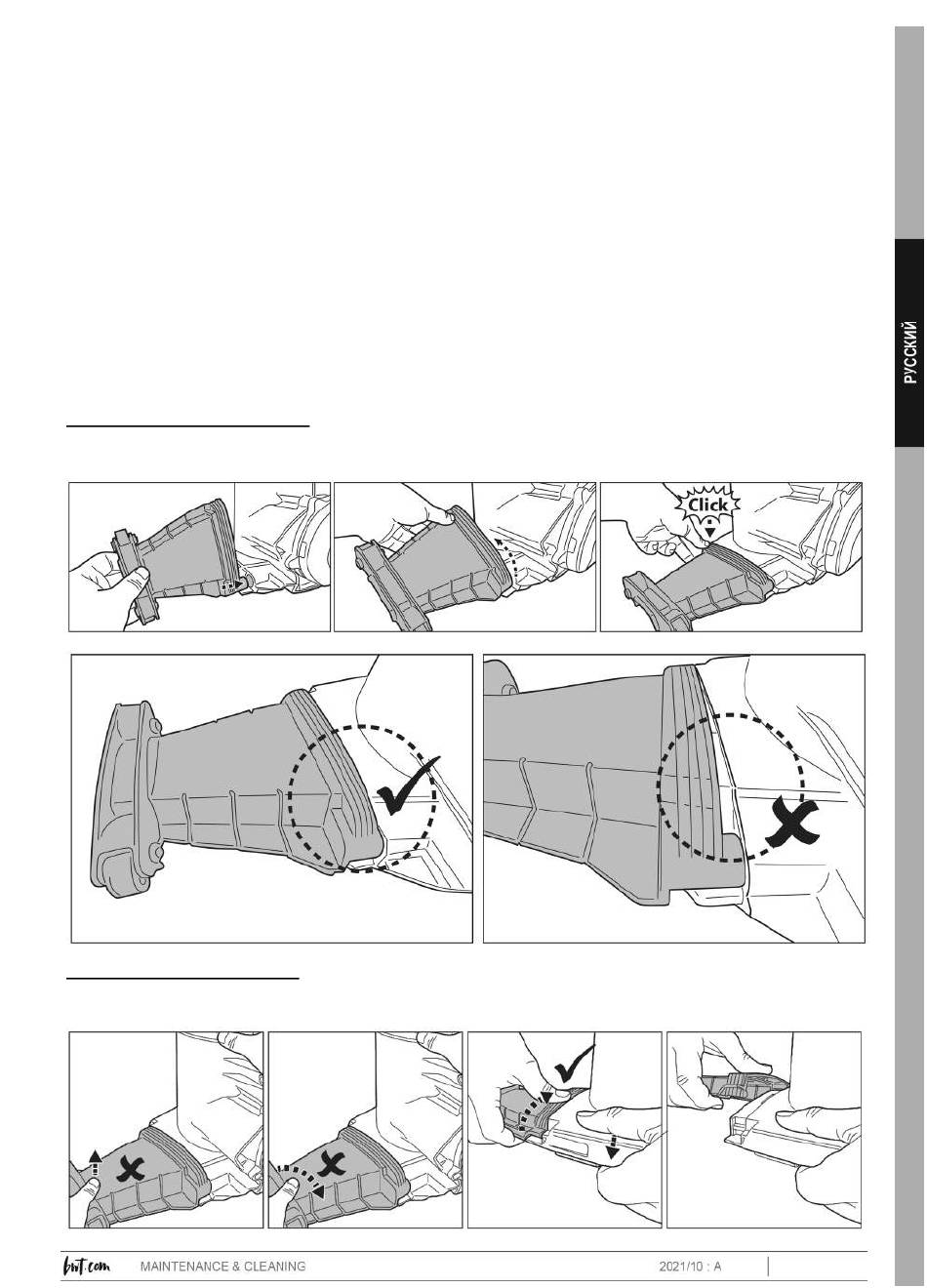 РУССКИЙ

Click

bwt.com MAINTENANCE & CLEANING 2021/10 : A