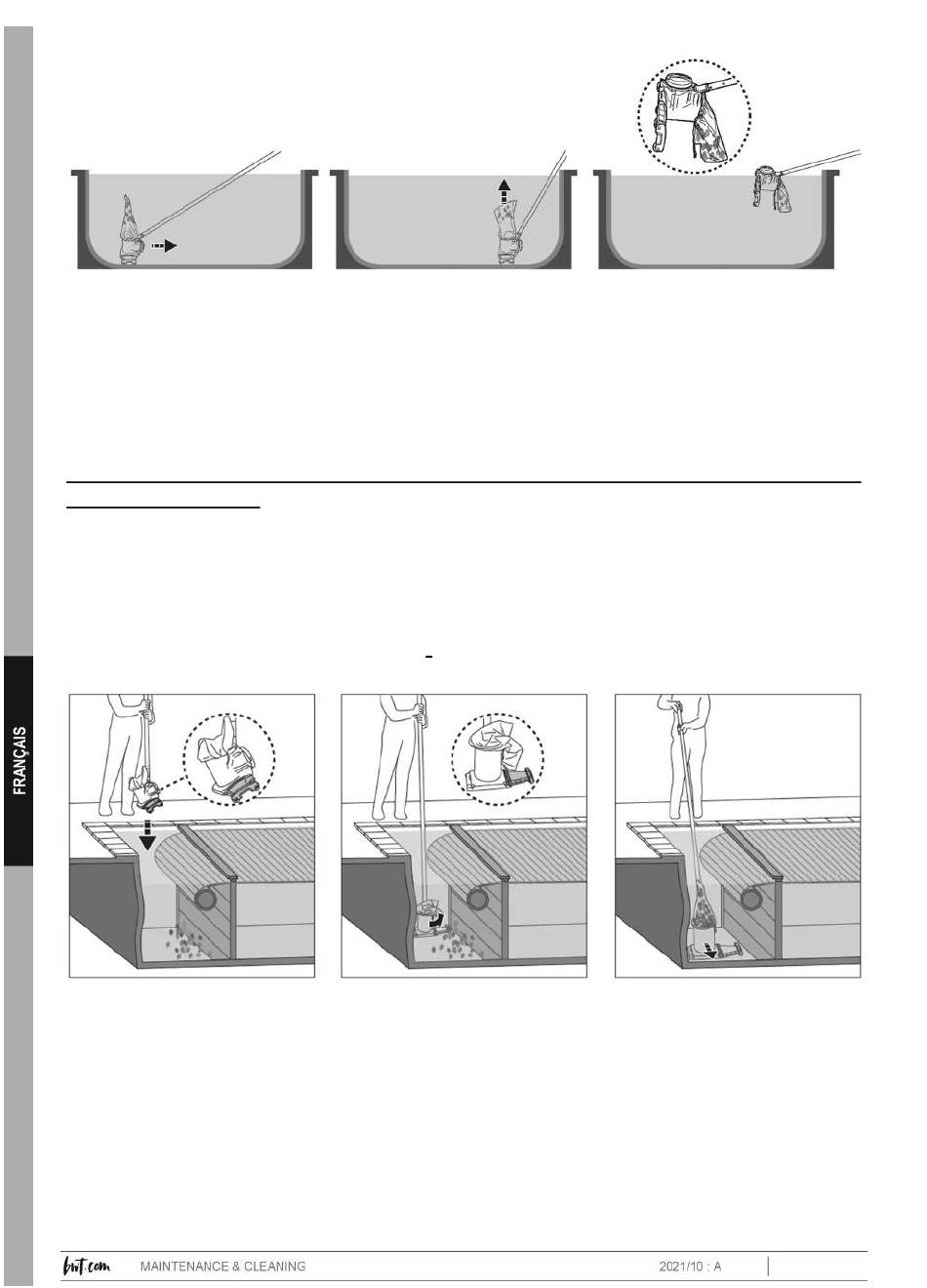 FRANÇAIS

-

bwt.com MAINTENANCE & CLEANING 2021/10 : A