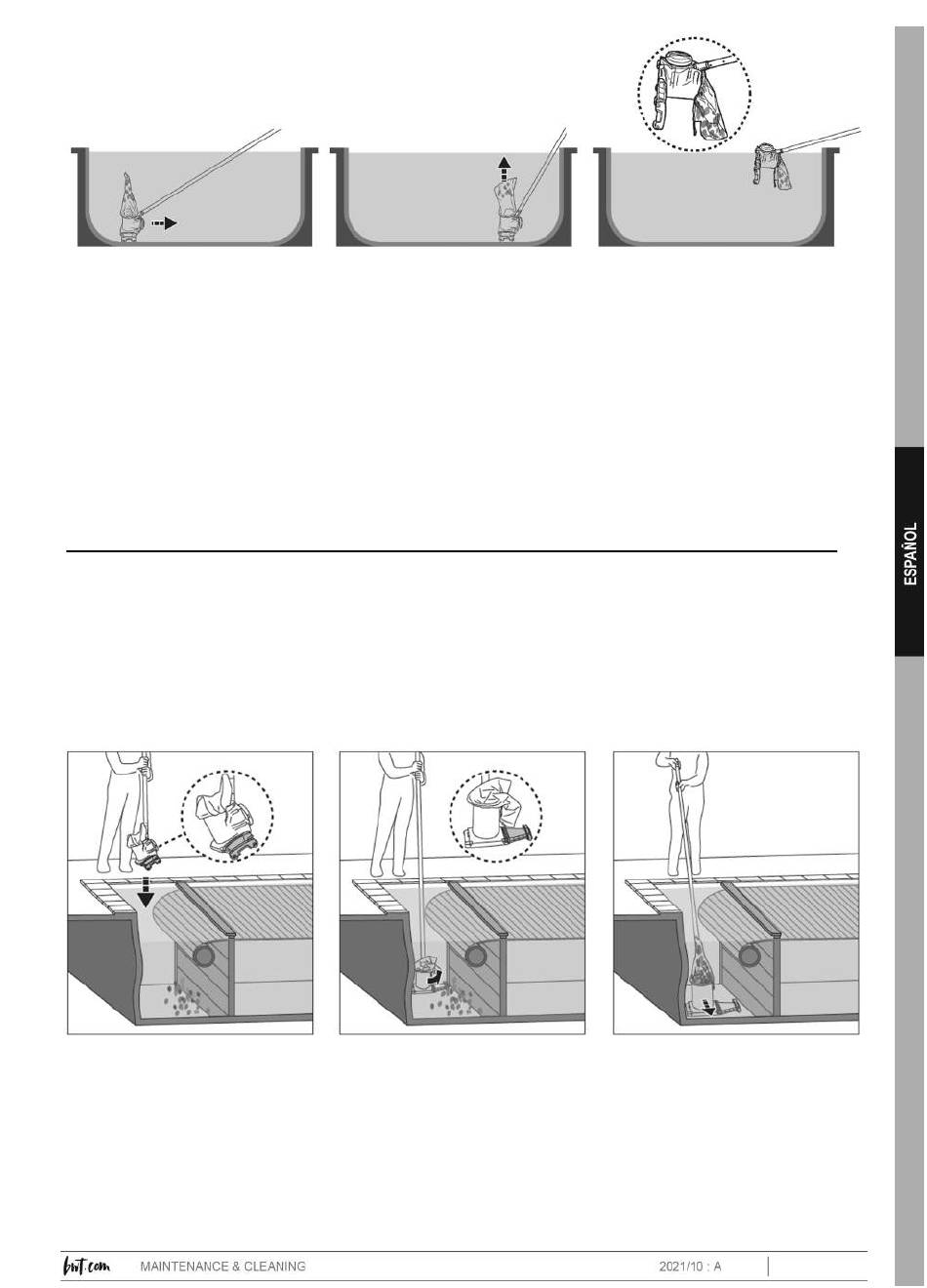 ESPAÑOL

bwt.com MAINTENANCE & CLEANING 2021/10 : A