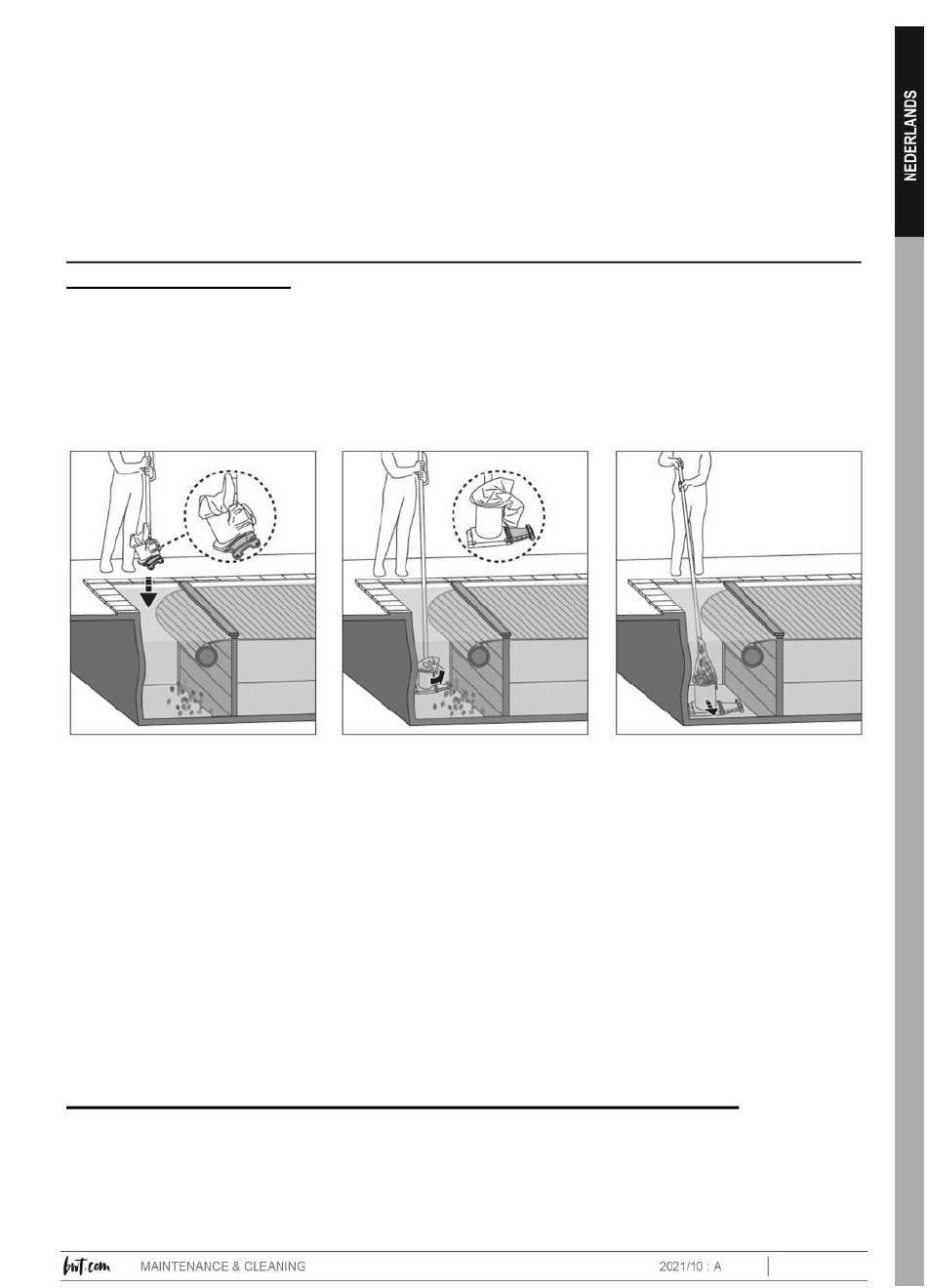 NEDERLANDS

bwt.com MAINTENANCE & CLEANING 2021/10 : A