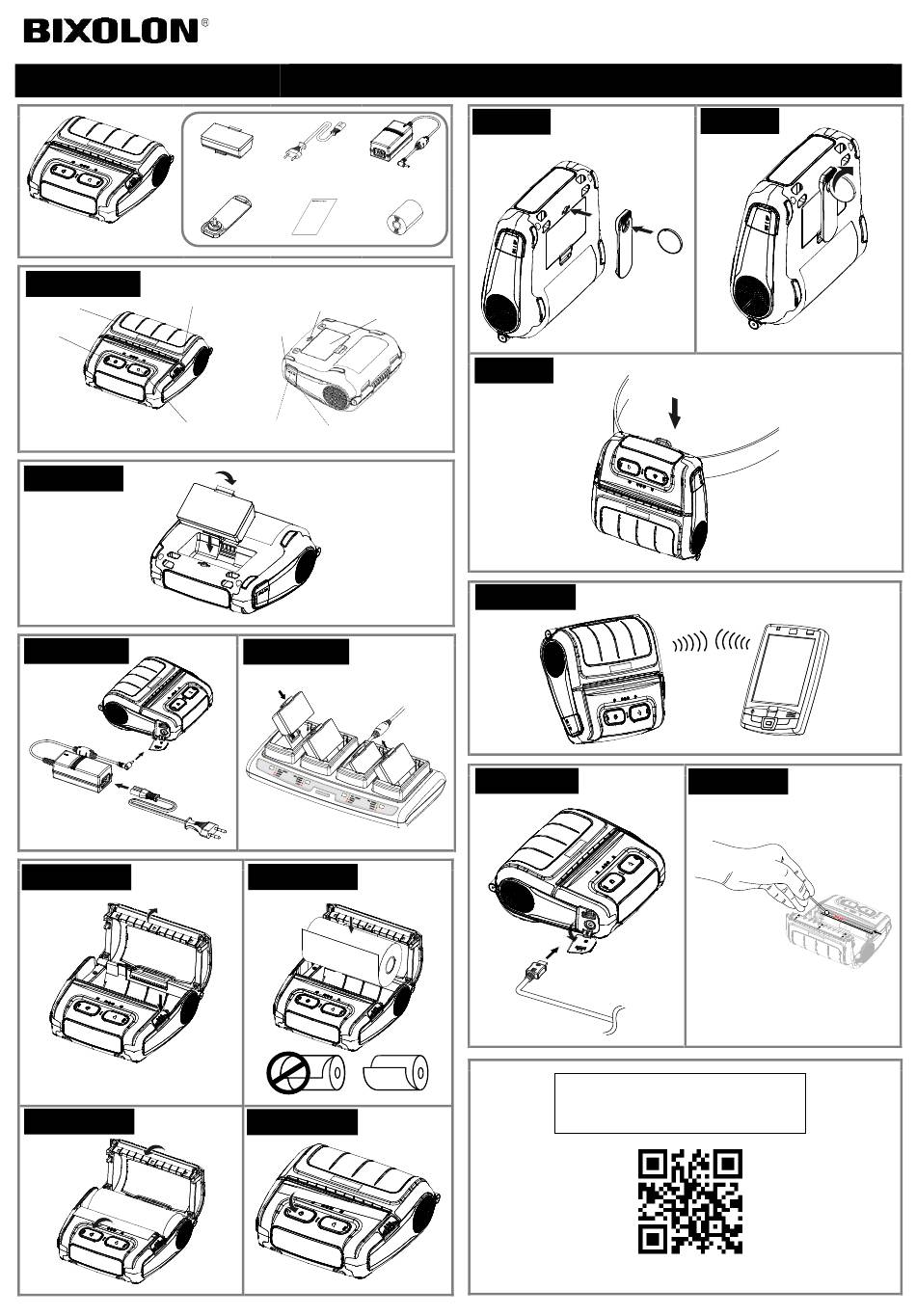 BIXOLON®