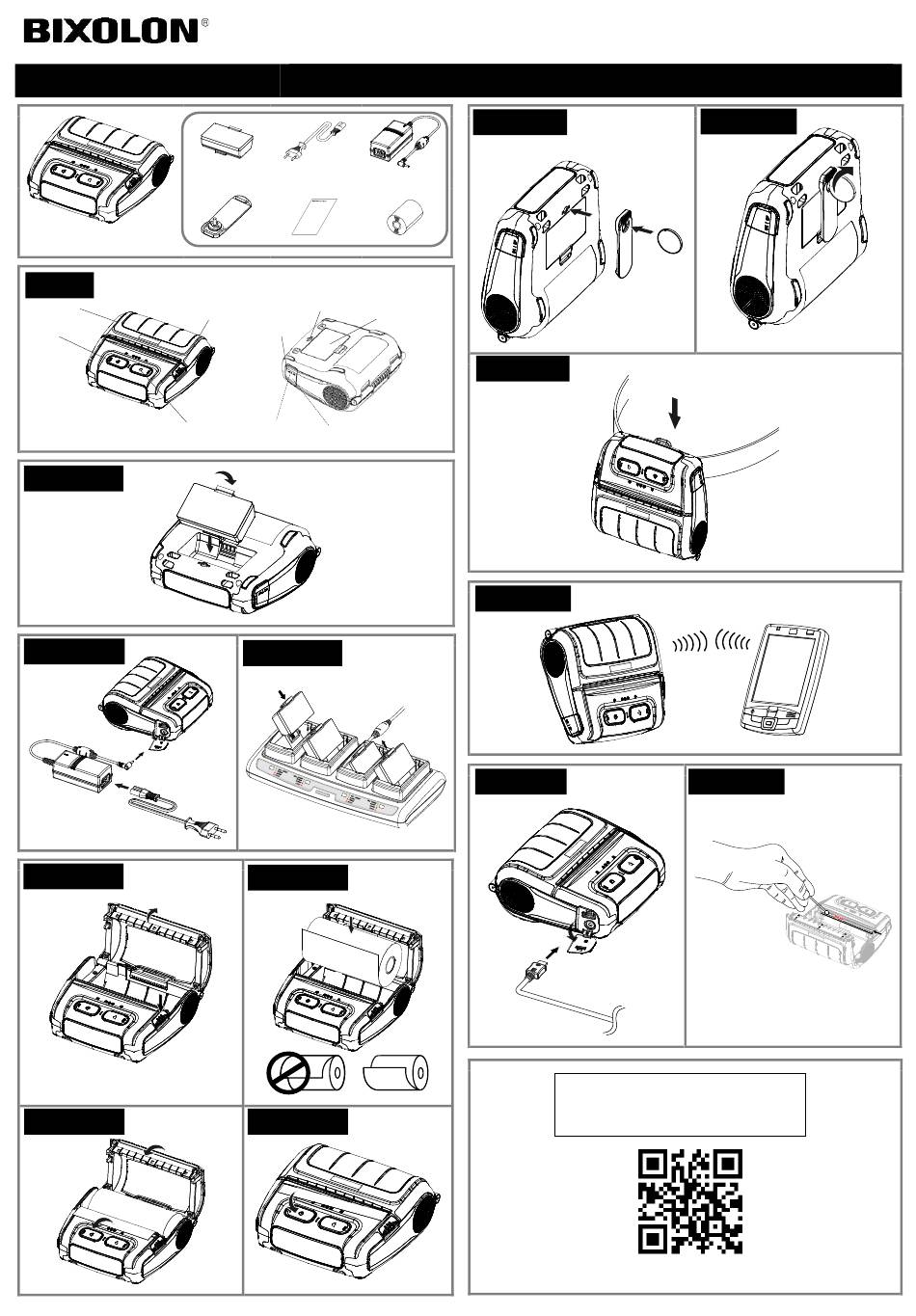 BIXOLON®