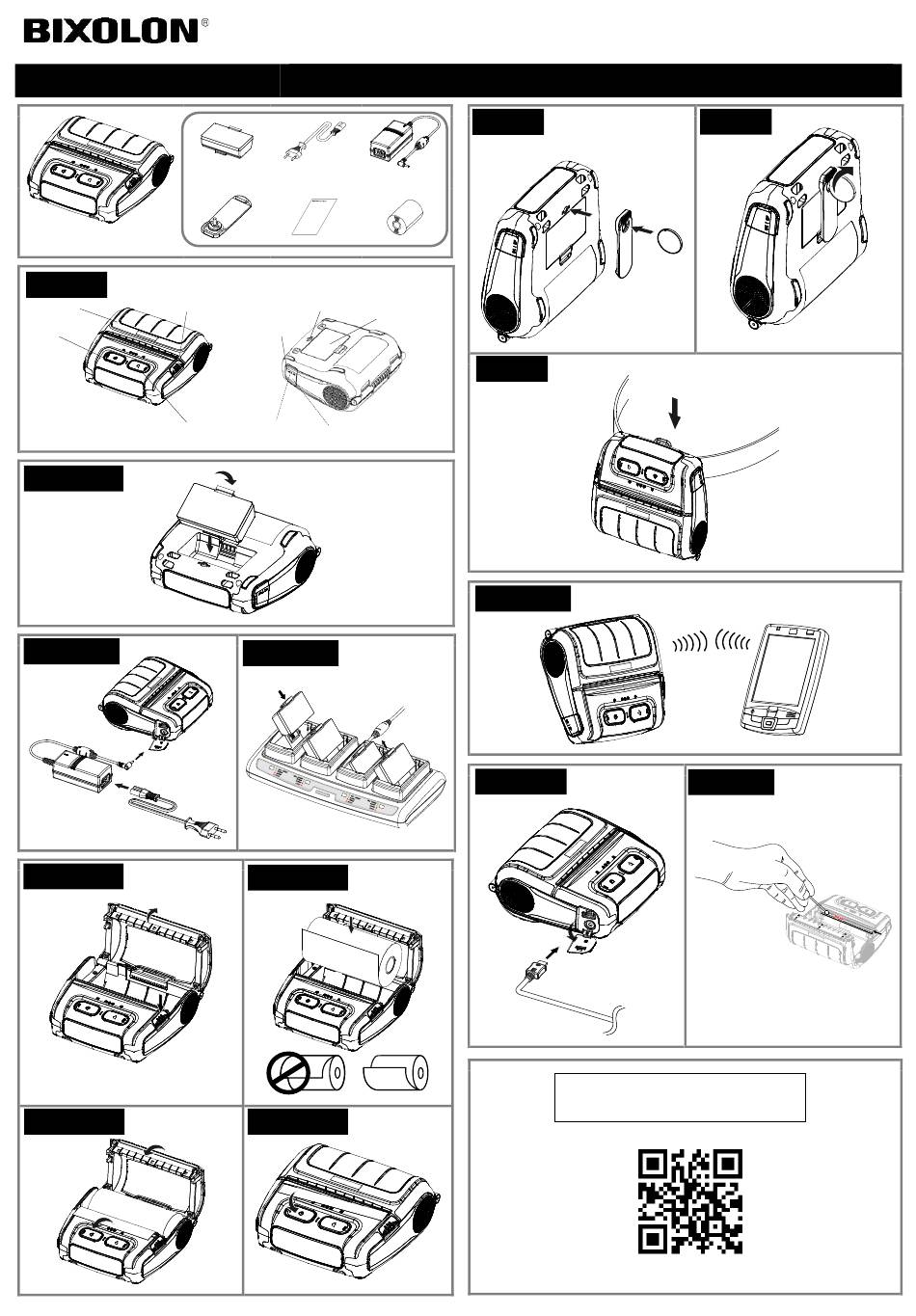 BIXOLON®