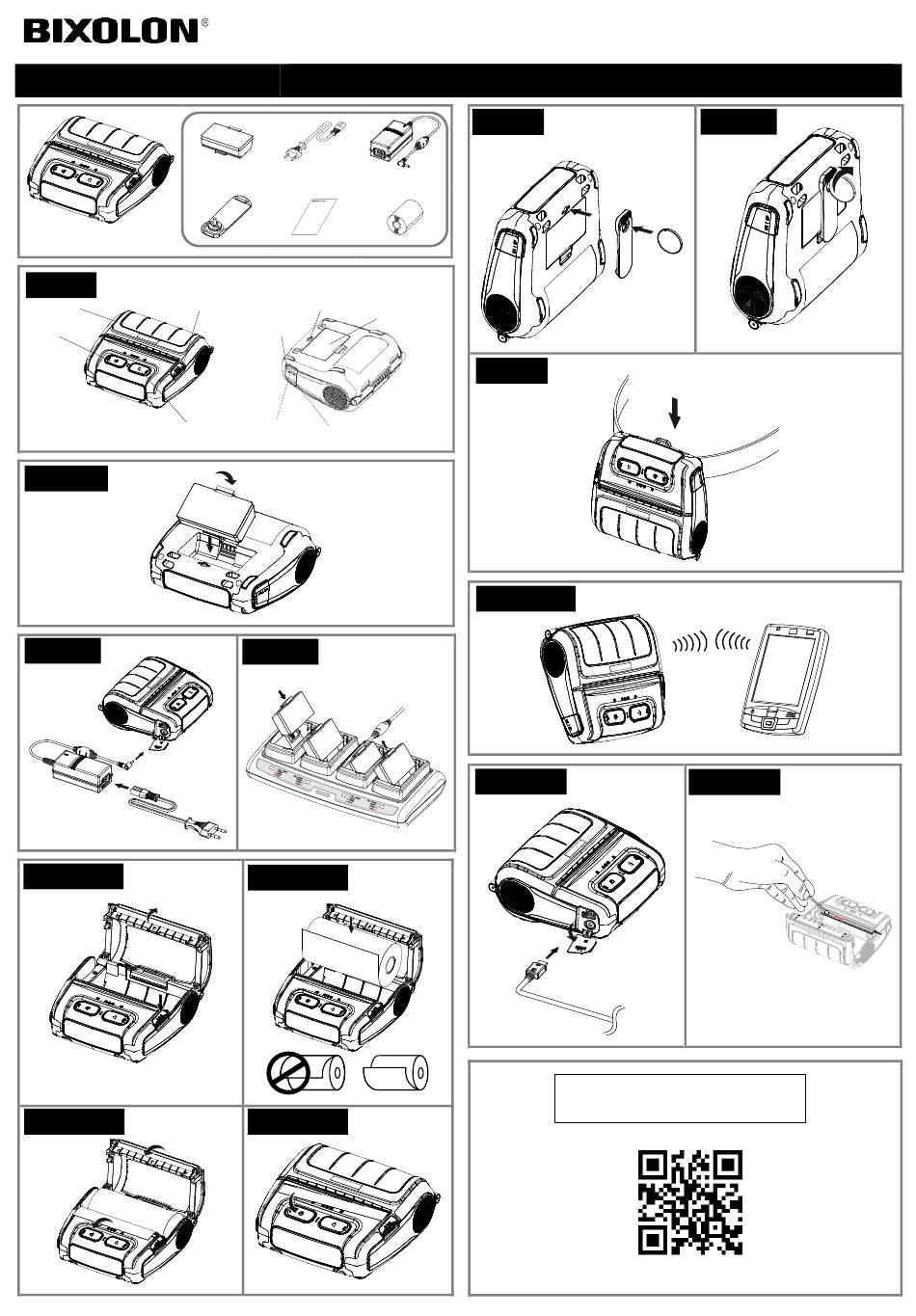 BIXOLON®