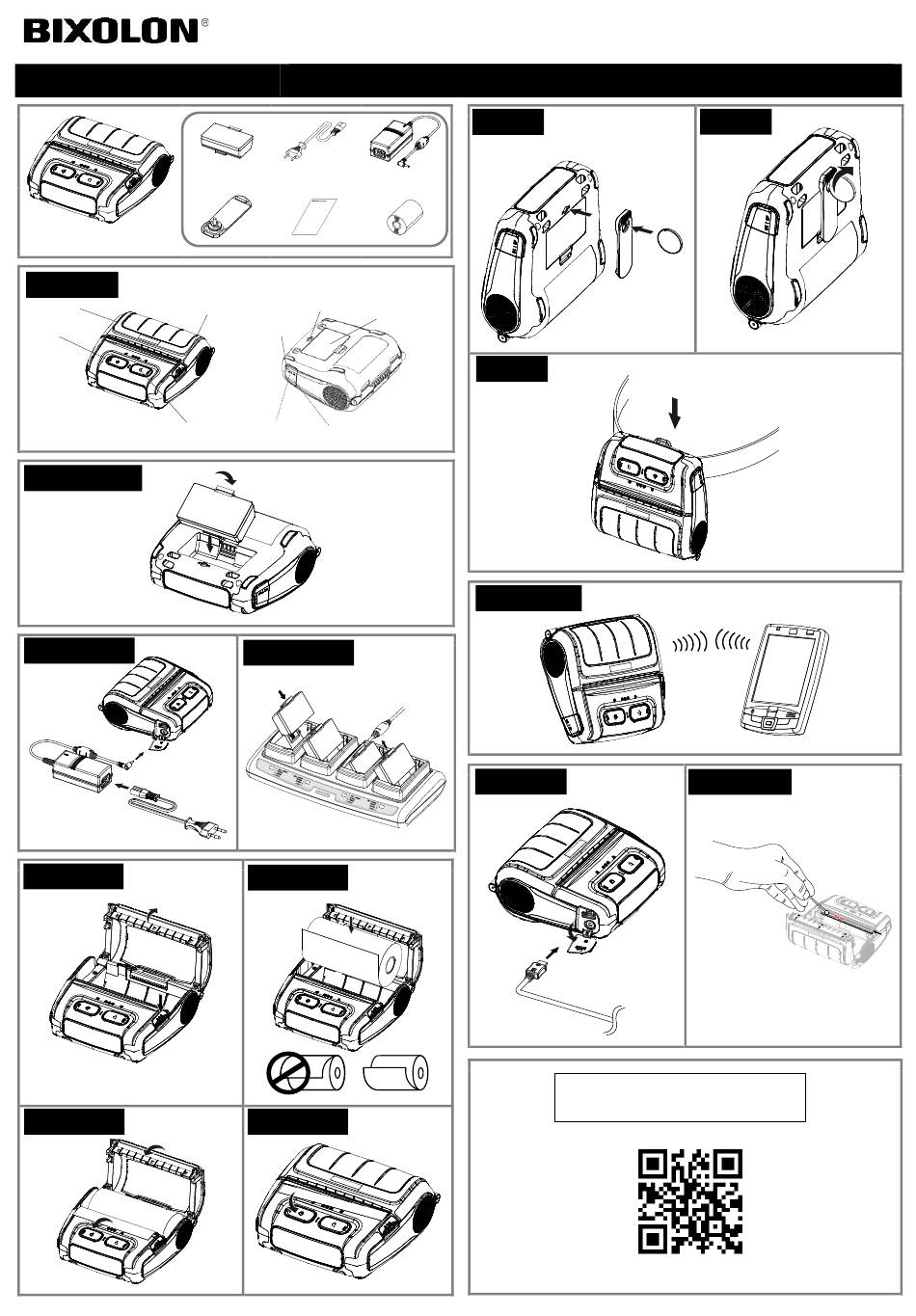 BIXOLON®