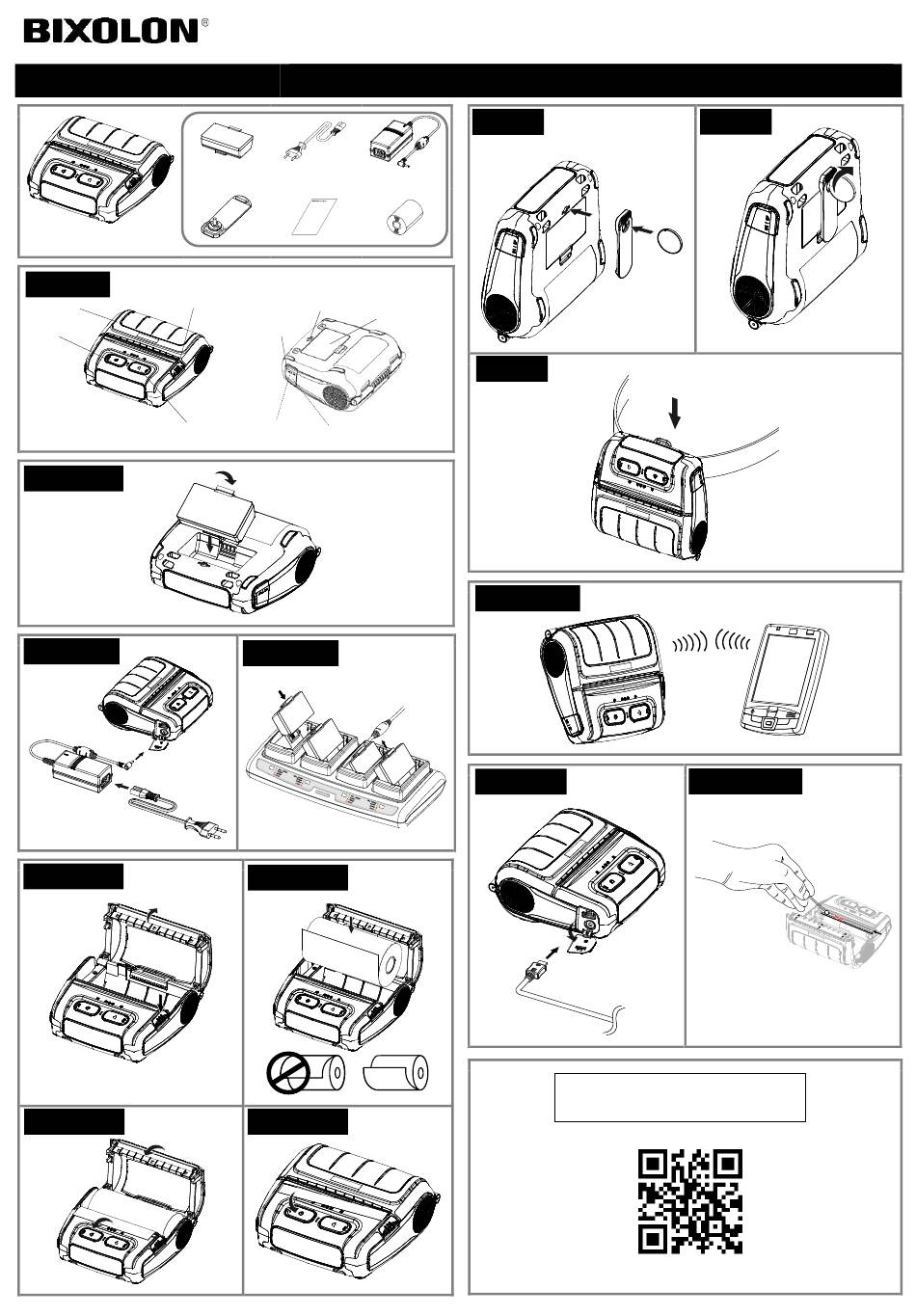 BIXOLON®