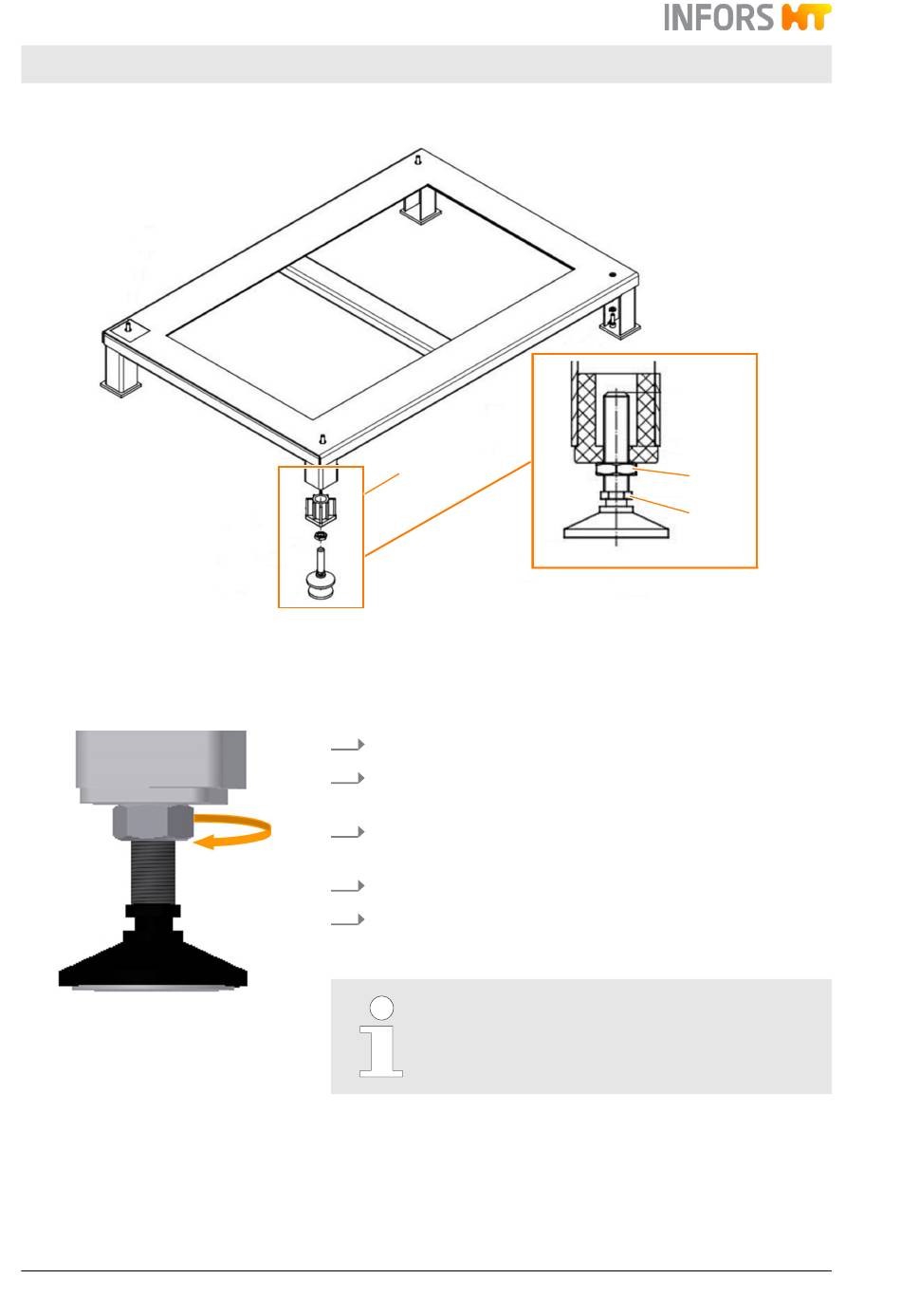 INFORS HT