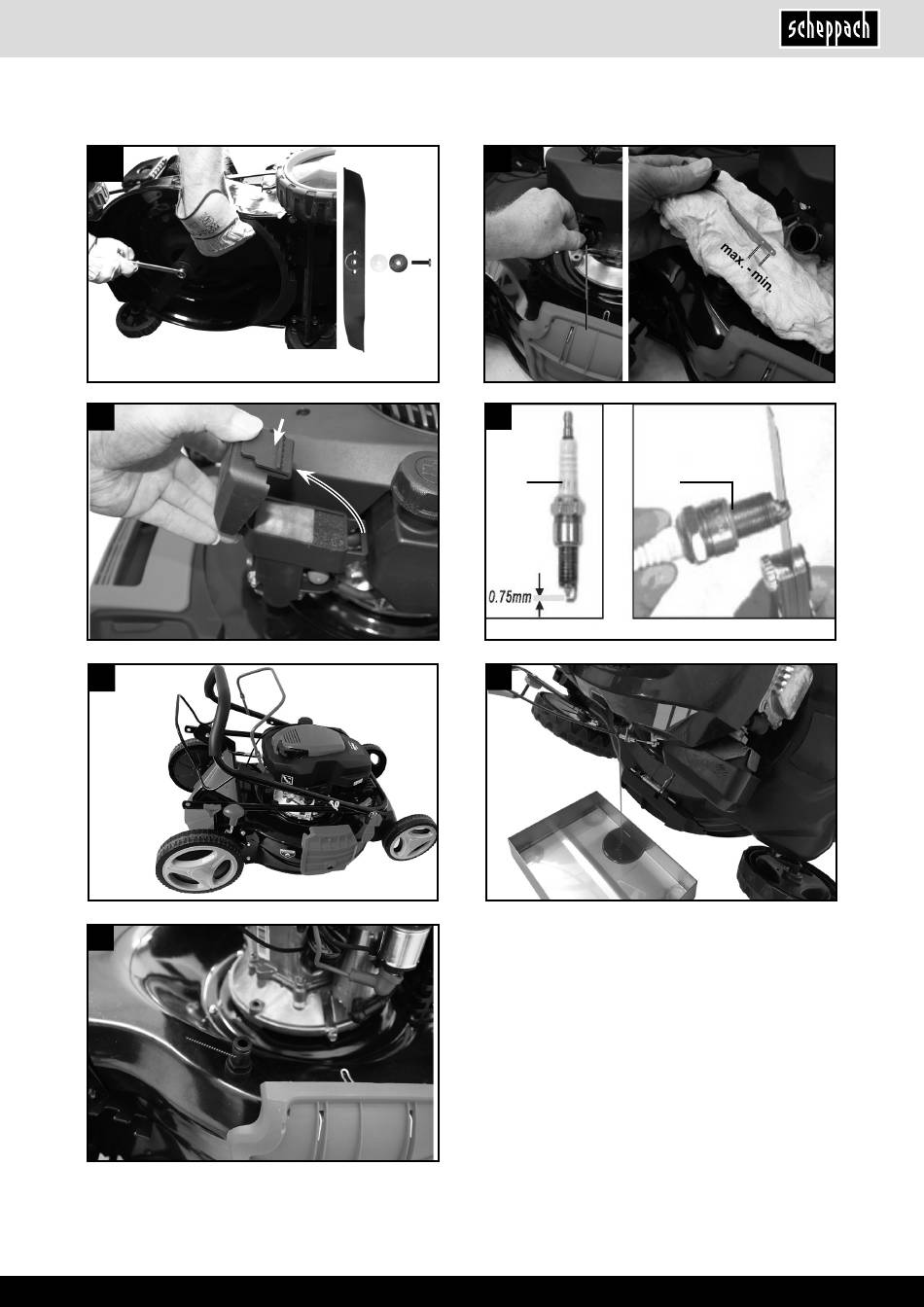 scheppach

max. - min.

0.75mm