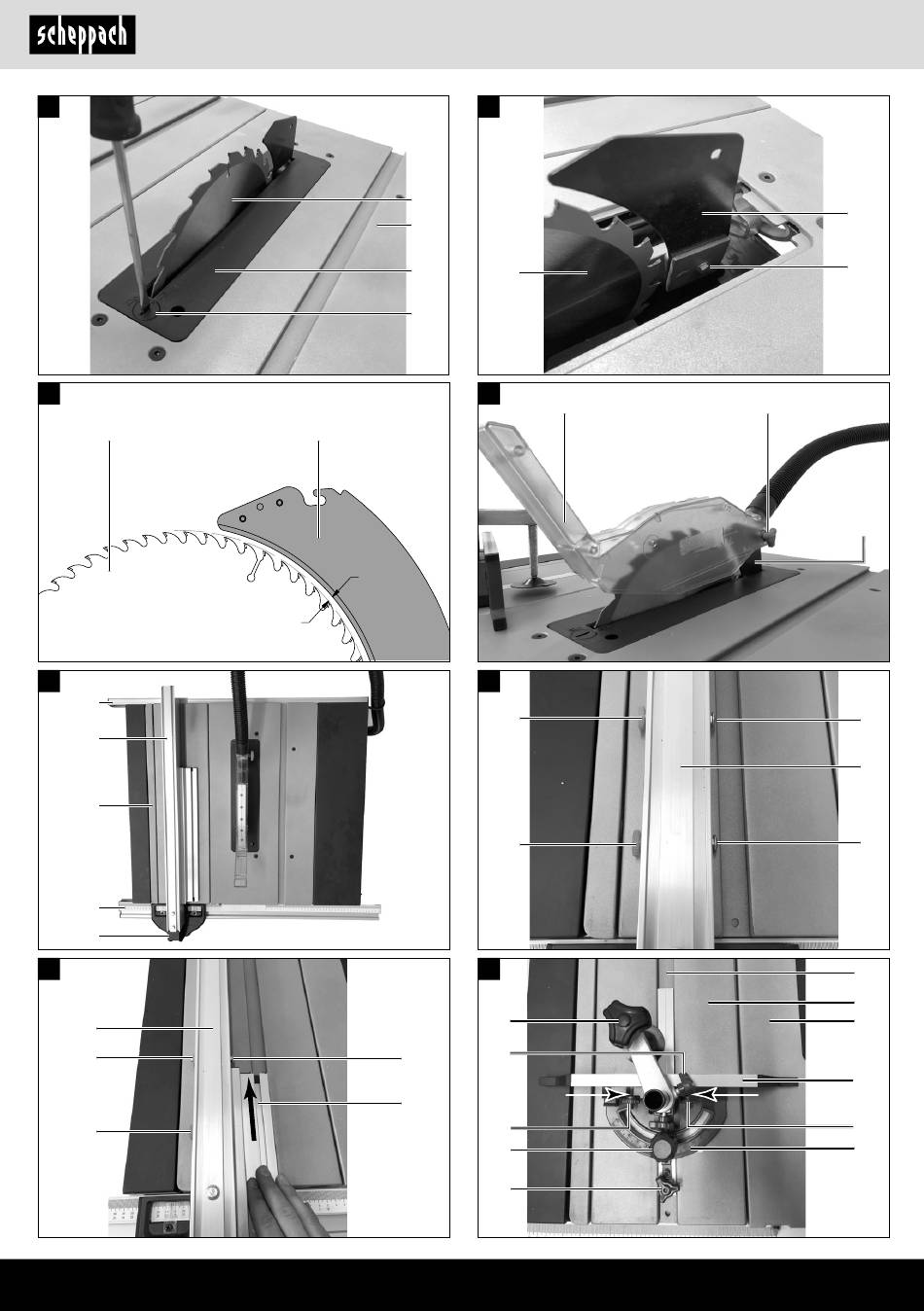 scheppach