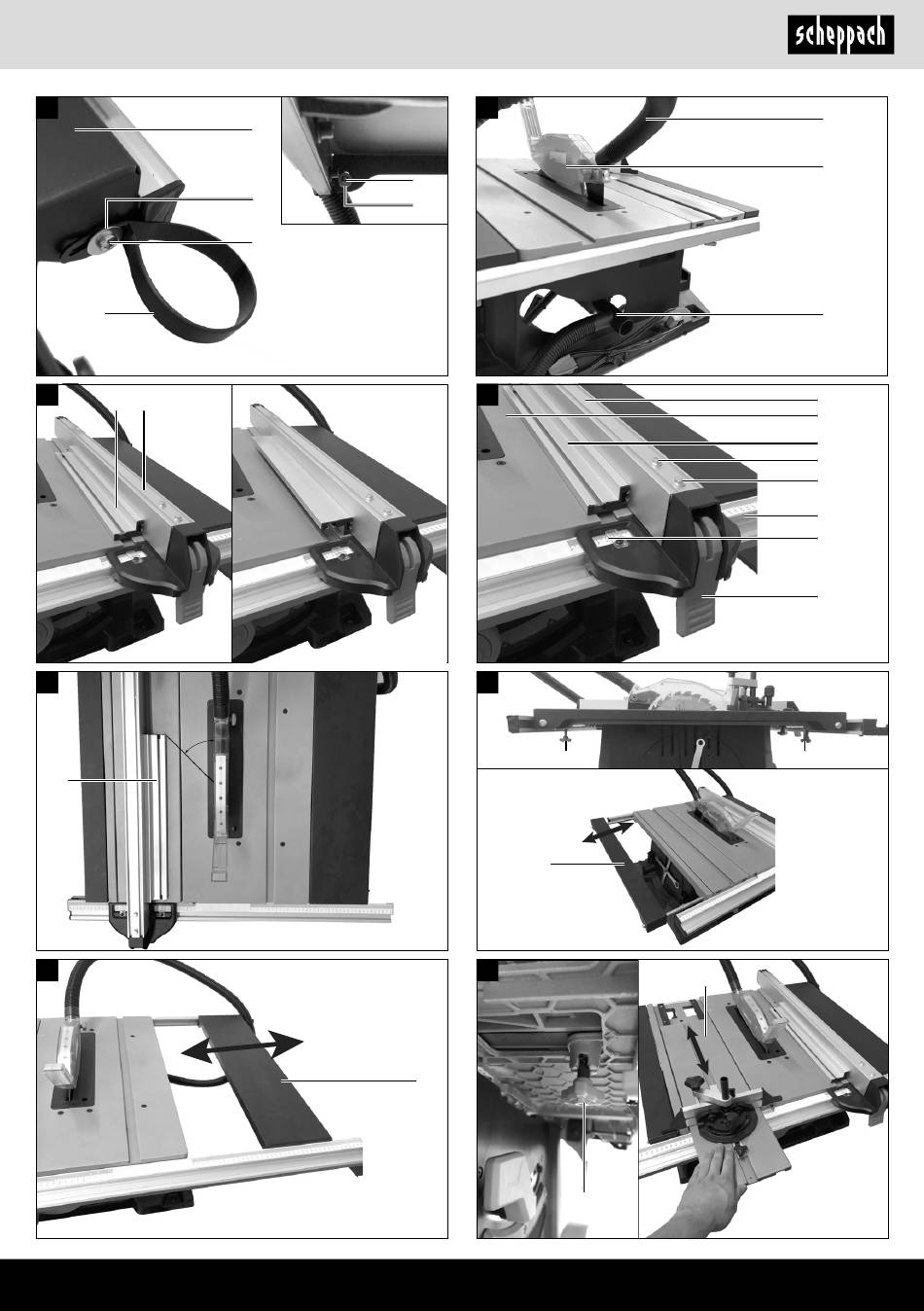 scheppach