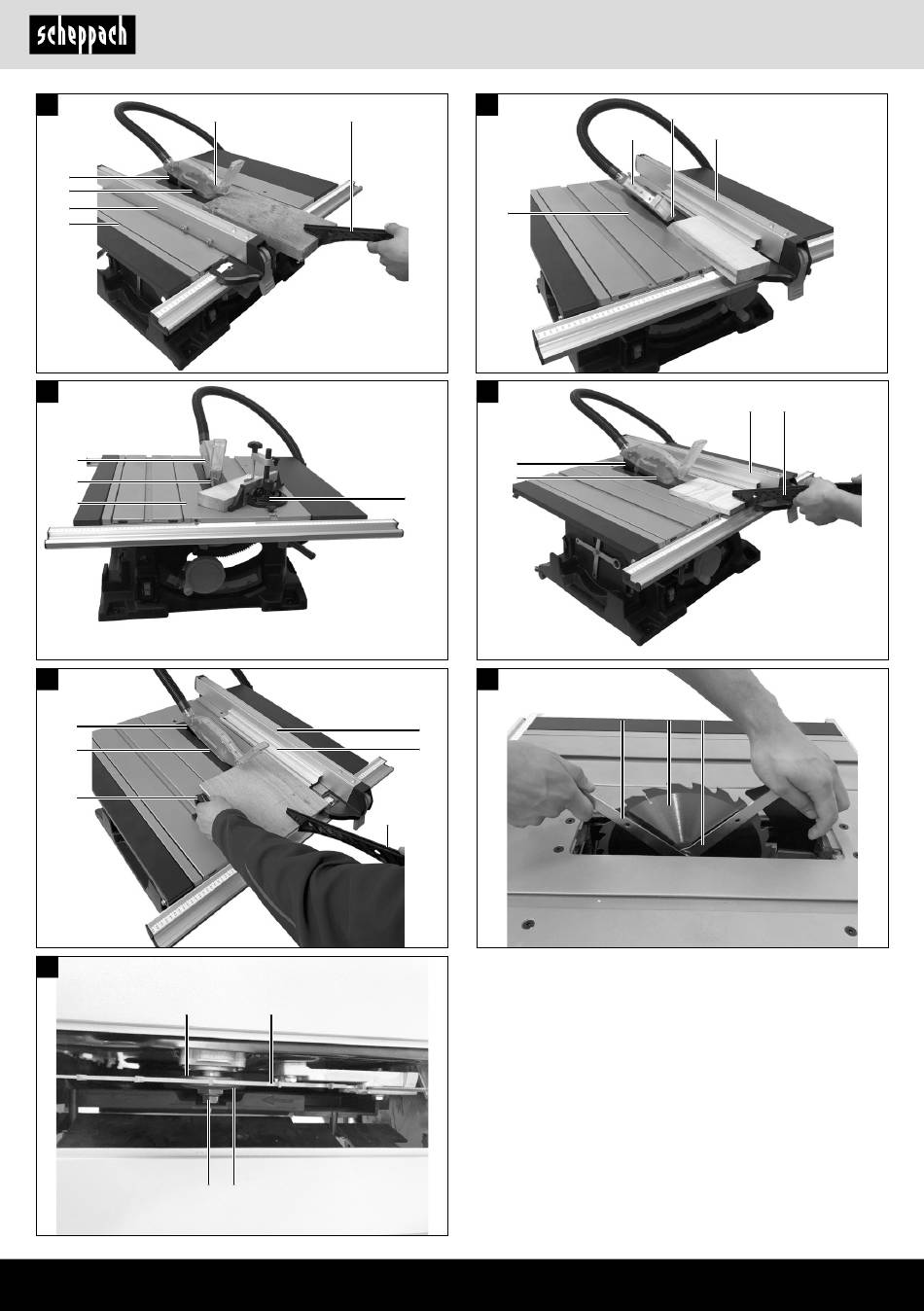 scheppach